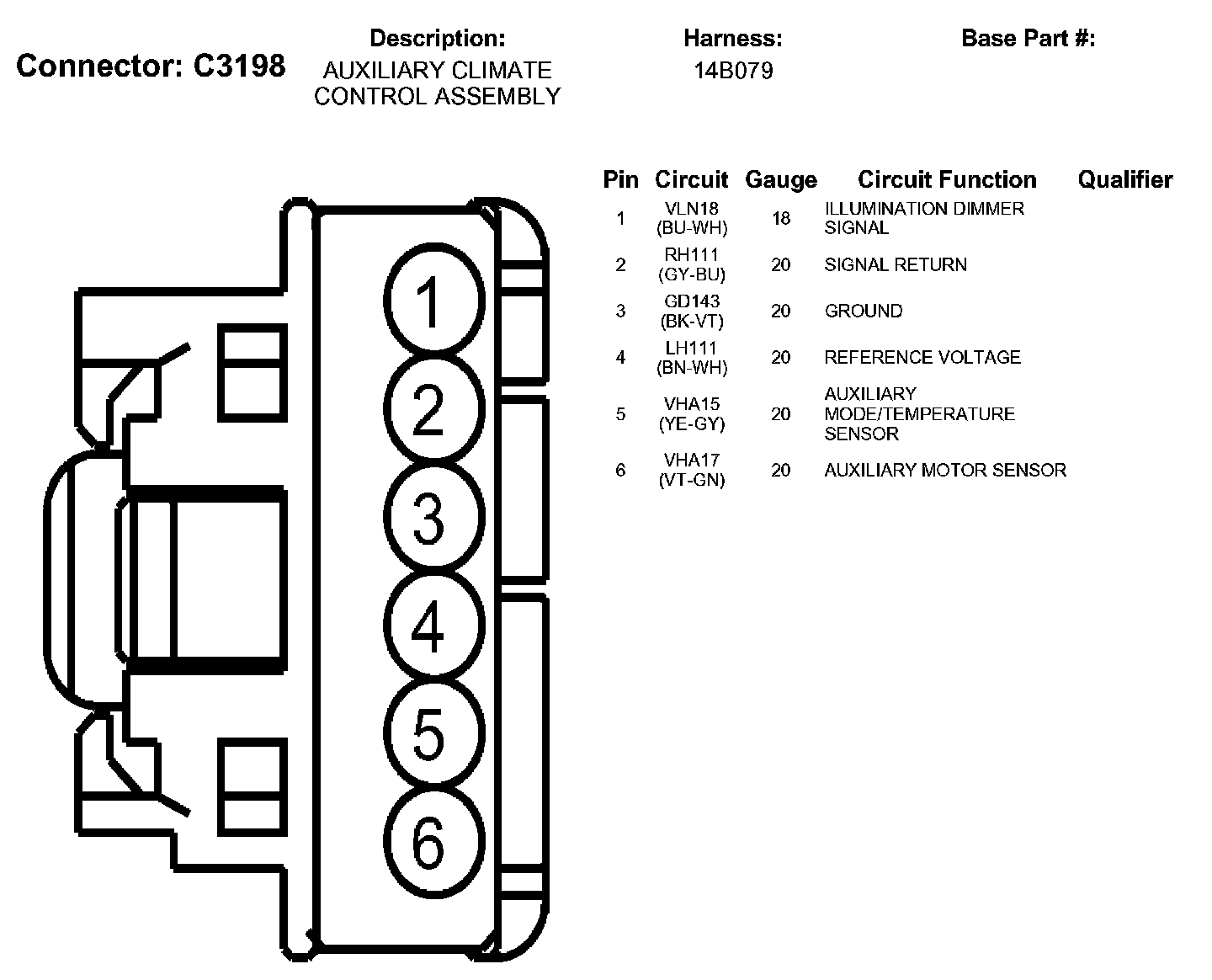 Connector: C3198

Description:
AUXILIARY CLIMATE CONTROL ASSEMBLY

Harness:
14B079

Base Part #:

1
2
3
4
5
6

| Pin | Circuit | Gauge | Circuit Function | Qualifier |
|---|---|---|---|---|
| 1 | VLN18 (BU-WH) | 18 | ILLUMINATION DIMMER SIGNAL | |
| 2 | RH111 (GY-BU) | 20 | SIGNAL RETURN | |
| 3 | GD143 (BK-VT) | 20 | GROUND | |
| 4 | LH111 (BN-WH) | 20 | REFERENCE VOLTAGE | |
| 5 | VHA15 (YE-GY) | 20 | AUXILIARY MODE/TEMPERATURE SENSOR | |
| 6 | VHA17 (VT-GN) | 20 | AUXILIARY MOTOR SENSOR | |