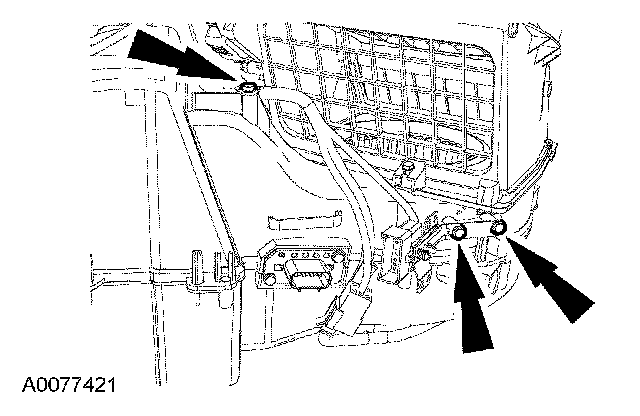 A0077421