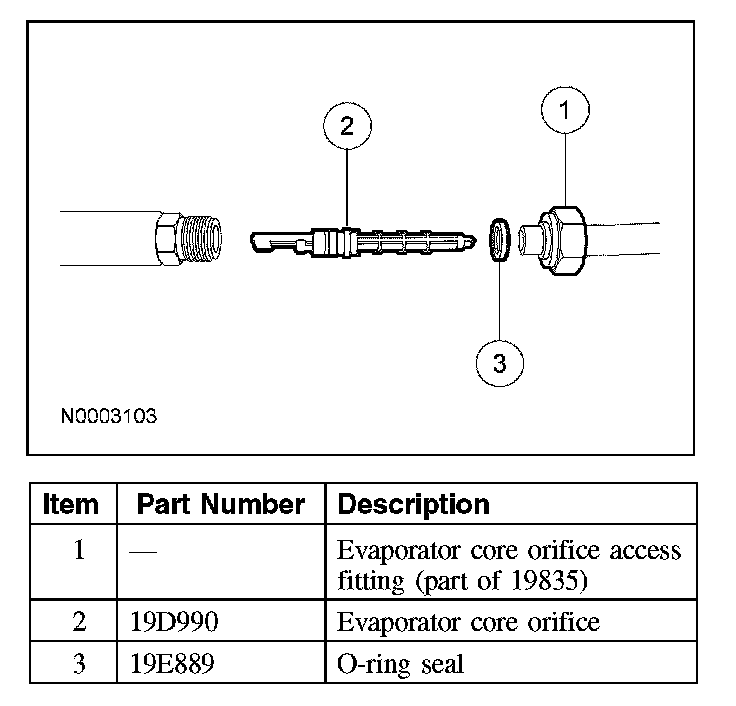 2

1

3

N0003103

| Item | Part Number | Description |
|---|---|---|
| 1 | — | Evaporator core orifice access fitting (part of 19835) |
| 2 | 19D990 | Evaporator core orifice |
| 3 | 19E889 | O-ring seal |