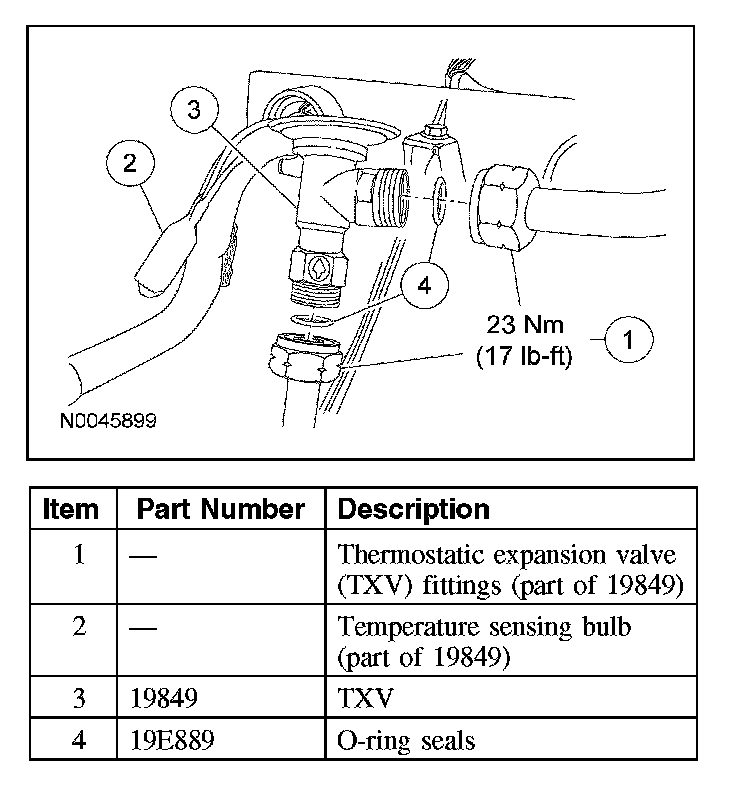 3

2

4

23 Nm
(17 lb-ft)

1

N0045899

| Item | Part Number | Description |
|---|---|---|
| 1 | — | Thermostatic expansion valve (TXV) fittings (part of 19849) |
| 2 | — | Temperature sensing bulb (part of 19849) |
| 3 | 19849 | TXV |
| 4 | 19E889 | O-ring seals |