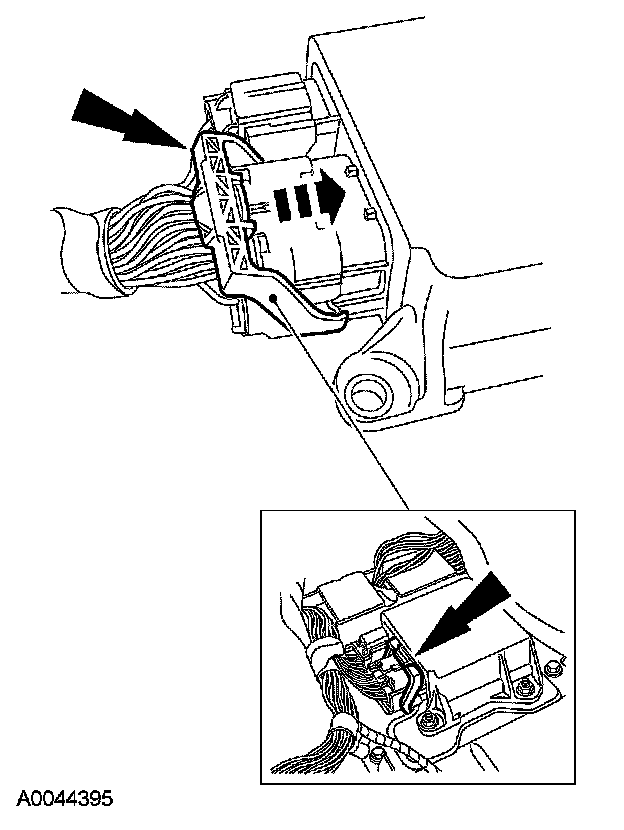 A0044395