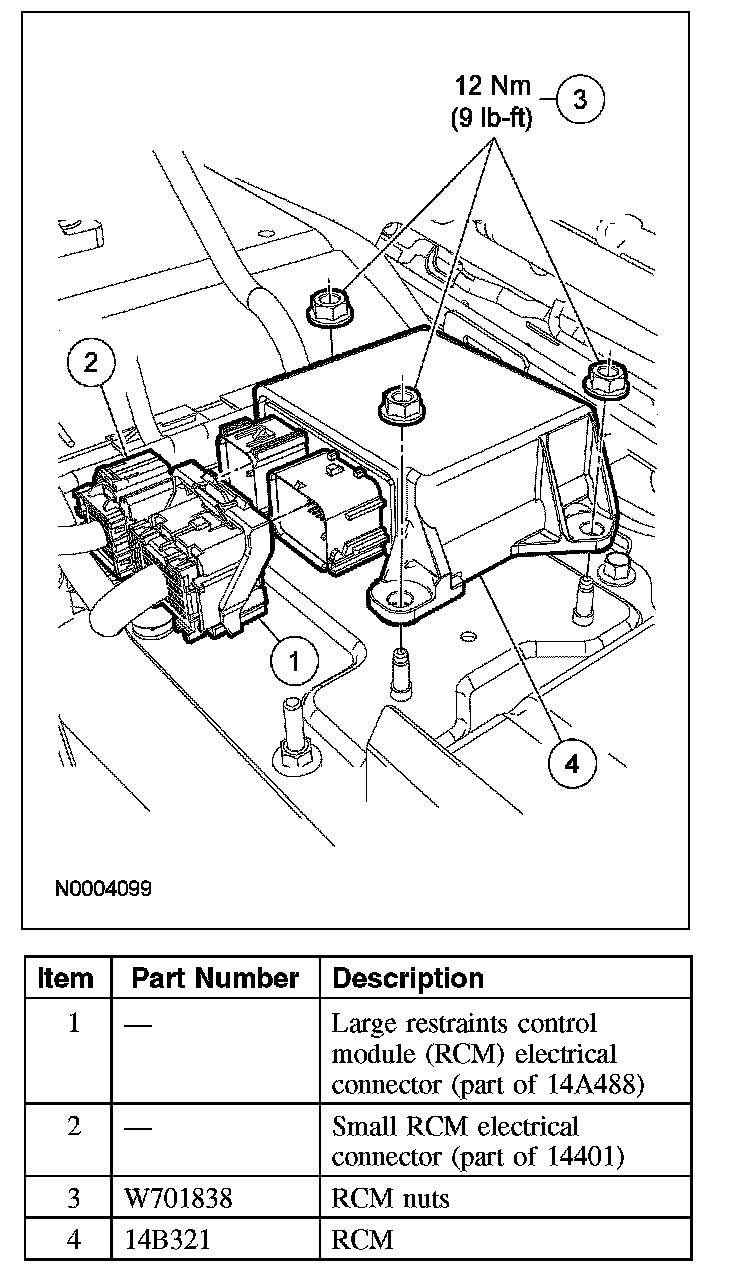 12 Nm
(9 lb-ft)
3
2
1
4
N0004099

| Item | Part Number | Description |
|---|---|---|
| 1 | — | Large restraints control module (RCM) electrical connector (part of 14A488) |
| 2 | — | Small RCM electrical connector (part of 14401) |
| 3 | W701838 | RCM nuts |
| 4 | 14B321 | RCM |