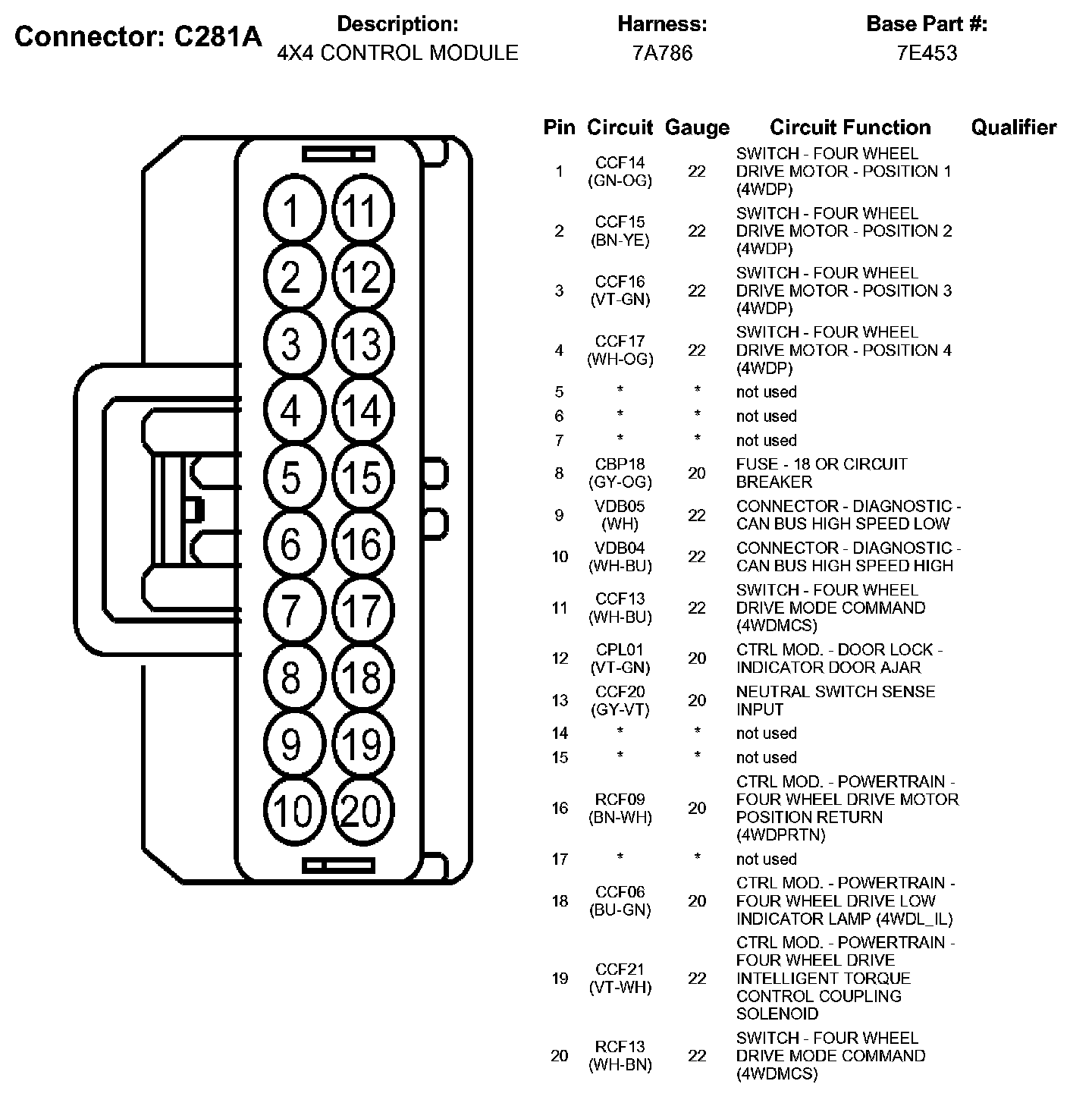 Connector: C281A

Description:
4X4 CONTROL MODULE

Harness:
7A786

Base Part #:
7E453

1 11
2 12
3 13
4 14
5 15
6 16
7 17
8 18
9 19
10 20

| Pin | Circuit | Gauge | Circuit Function | Qualifier |
|---|---|---|---|---|
| 1 | CCF14 (GN-OG) | 22 | SWITCH - FOUR WHEEL DRIVE MOTOR - POSITION 1 (4WDP) | |
| 2 | CCF15 (BN-YE) | 22 | SWITCH - FOUR WHEEL DRIVE MOTOR - POSITION 2 (4WDP) | |
| 3 | CCF16 (VT-GN) | 22 | SWITCH - FOUR WHEEL DRIVE MOTOR - POSITION 3 (4WDP) | |
| 4 | CCF17 (WH-OG) | 22 | SWITCH - FOUR WHEEL DRIVE MOTOR - POSITION 4 (4WDP) | |
| 5 | * | * | not used | |
| 6 | * | * | not used | |
| 7 | * | * | not used | |
| 8 | CBP18 (GY-OG) | 20 | FUSE - 18 OR CIRCUIT BREAKER | |
| 9 | VDB05 (WH) | 22 | CONNECTOR - DIAGNOSTIC - CAN BUS HIGH SPEED LOW | |
| 10 | VDB04 (WH-BU) | 22 | CONNECTOR - DIAGNOSTIC - CAN BUS HIGH SPEED HIGH | |
| 11 | CCF13 (WH-BU) | 22 | SWITCH - FOUR WHEEL DRIVE MODE COMMAND (4WDMCS) | |
| 12 | CPL01 (VT-GN) | 20 | CTRL MOD. - DOOR LOCK - INDICATOR DOOR AJAR | |
| 13 | CCF20 (GY-VT) | 20 | NEUTRAL SWITCH SENSE INPUT | |
| 14 | * | * | not used | |
| 15 | * | * | not used | |
| 16 | RCF09 (BN-WH) | 20 | CTRL MOD. - POWERTRAIN - FOUR WHEEL DRIVE MOTOR POSITION RETURN (4WDPRTN) | |
| 17 | * | * | not used | |
| 18 | CCF06 (BU-GN) | 20 | CTRL MOD. - POWERTRAIN - FOUR WHEEL DRIVE LOW INDICATOR LAMP (4WDL_IL) | |
| 19 | CCF21 (VT-WH) | 22 | CTRL MOD. - POWERTRAIN - FOUR WHEEL DRIVE INTELLIGENT TORQUE CONTROL COUPLING SOLENOID | |
| 20 | RCF13 (WH-BN) | 22 | SWITCH - FOUR WHEEL DRIVE MODE COMMAND (4WDMCS) | |