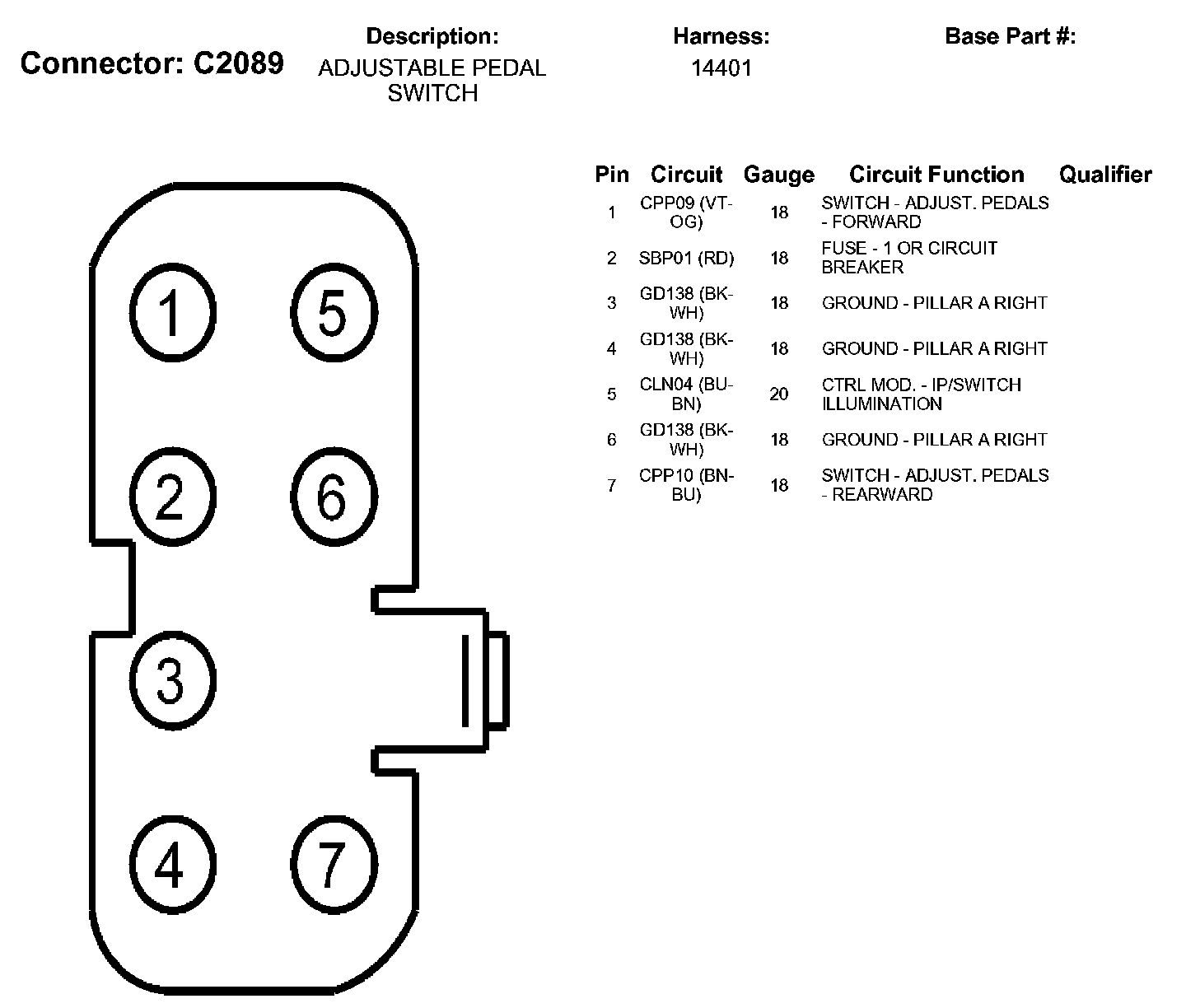 Connector: C2089

Description:
ADJUSTABLE PEDAL SWITCH

Harness:
14401

Base Part #:

1
5
2
6
3
4
7

| Pin | Circuit | Gauge | Circuit Function | Qualifier |
|---|---|---|---|---|
| 1 | CPP09 (VT-OG) | 18 | SWITCH - ADJUST. PEDALS - FORWARD | |
| 2 | SBP01 (RD) | 18 | FUSE - 1 OR CIRCUIT BREAKER | |
| 3 | GD138 (BK-WH) | 18 | GROUND - PILLAR A RIGHT | |
| 4 | GD138 (BK-WH) | 18 | GROUND - PILLAR A RIGHT | |
| 5 | CLN04 (BU-BN) | 20 | CTRL MOD. - IP/SWITCH ILLUMINATION | |
| 6 | GD138 (BK-WH) | 18 | GROUND - PILLAR A RIGHT | |
| 7 | CPP10 (BN-BU) | 18 | SWITCH - ADJUST. PEDALS - REARWARD | |