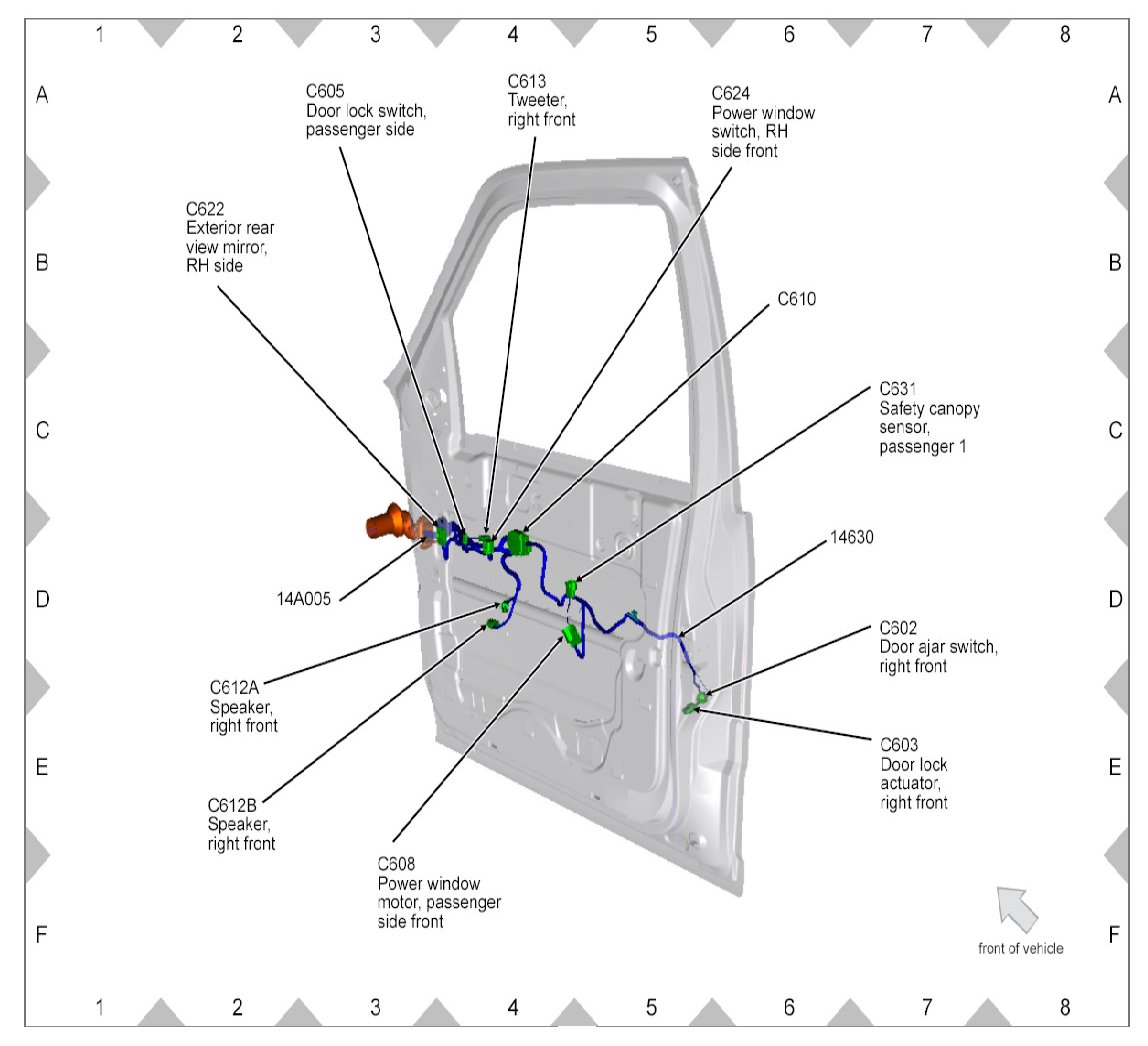 1 2 3 4 5 6 7 8

A

B

C

D

E

F

C605
Door lock switch, passenger side

C613
Tweeter, right front

C624
Power window switch, RH side front

C622
Exterior rear view mirror, RH side

C610

C631
Safety canopy sensor, passenger 1

14630

14A005

C602
Door ajar switch, right front

C612A
Speaker, right front

C603
Door lock actuator, right front

C612B
Speaker, right front

C608
Power window motor, passenger side front

front of vehicle

A

B

C

D

E

F

1 2 3 4 5 6 7 8