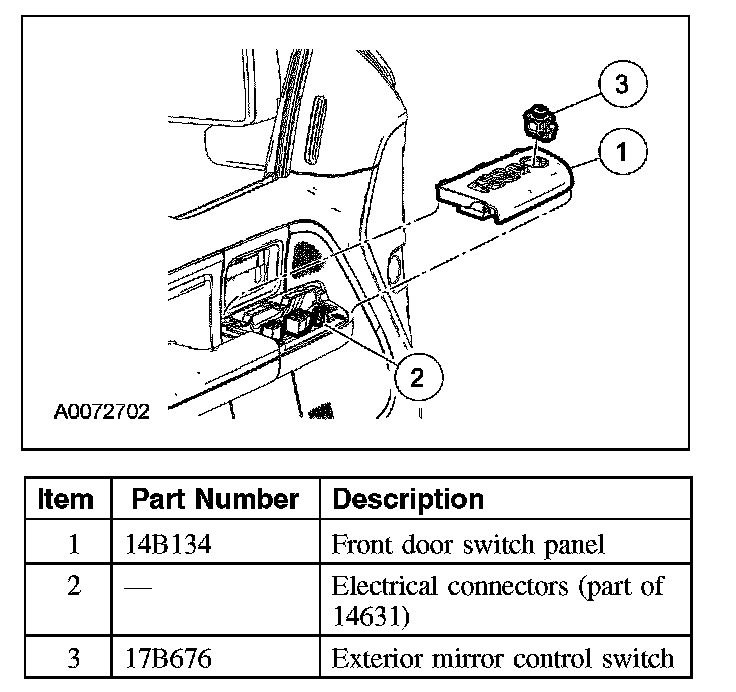 3
1
2
A0072702

| Item | Part Number | Description |
|---|---|---|
| 1 | 14B134 | Front door switch panel |
| 2 | — | Electrical connectors (part of 14631) |
| 3 | 17B676 | Exterior mirror control switch |