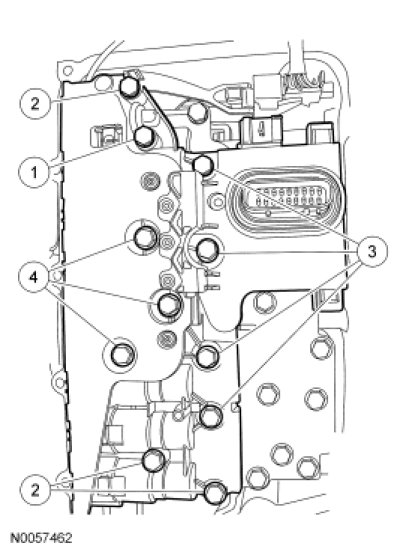 2
1
3
4
2
N0057462