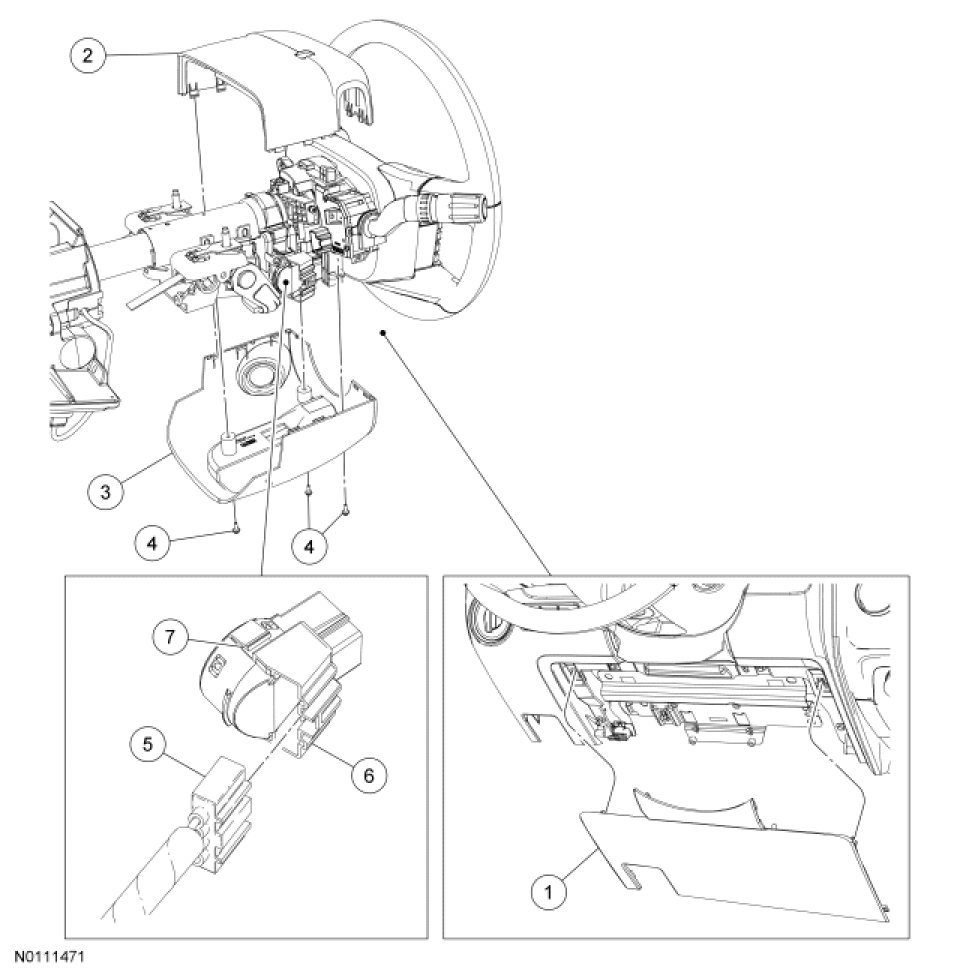 2

3

4

4

7

5

6

1

N0111471