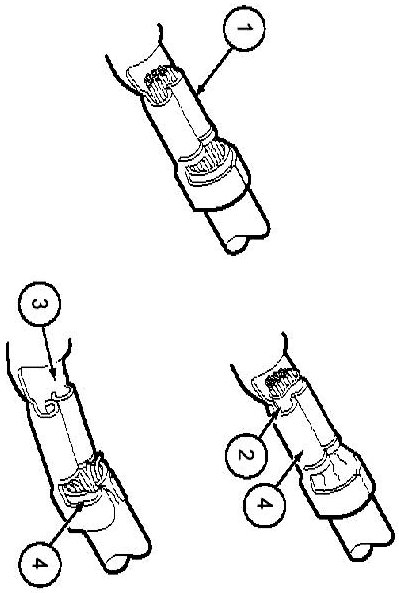 1
3
2
4
4