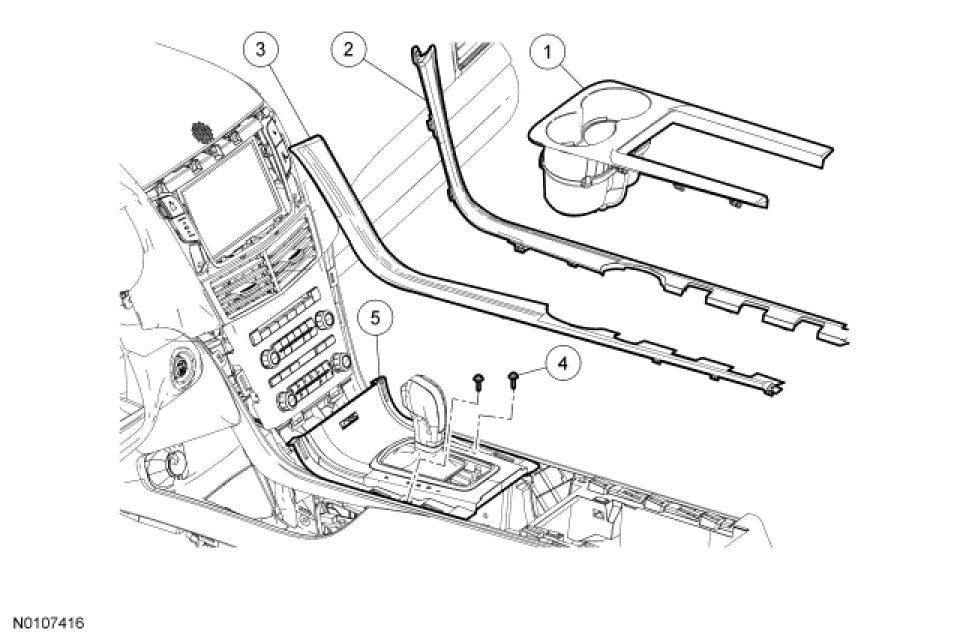 3
2
1
5
4
N0107416