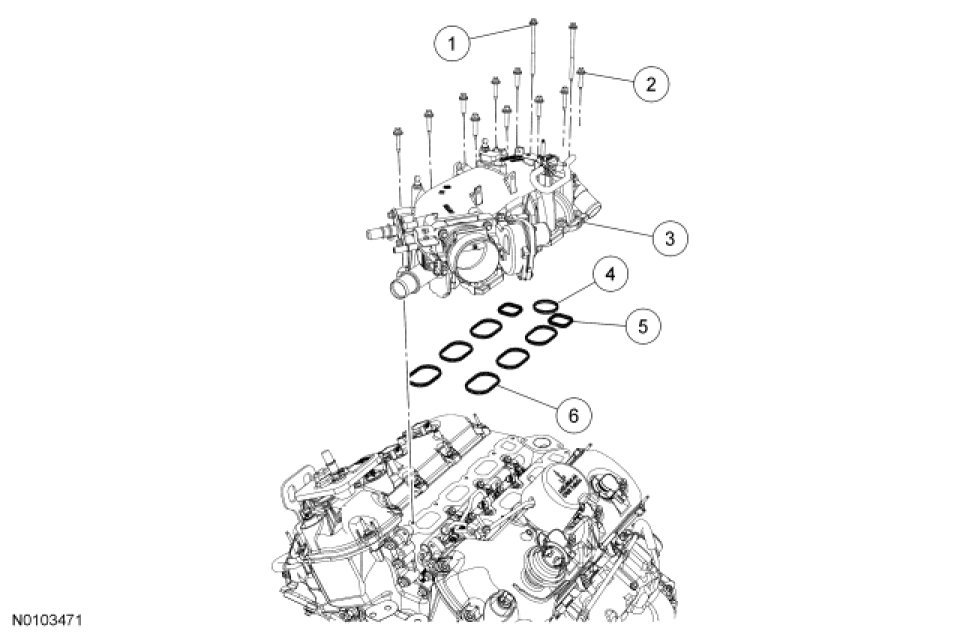 1
2
3
4
5
6
N0103471