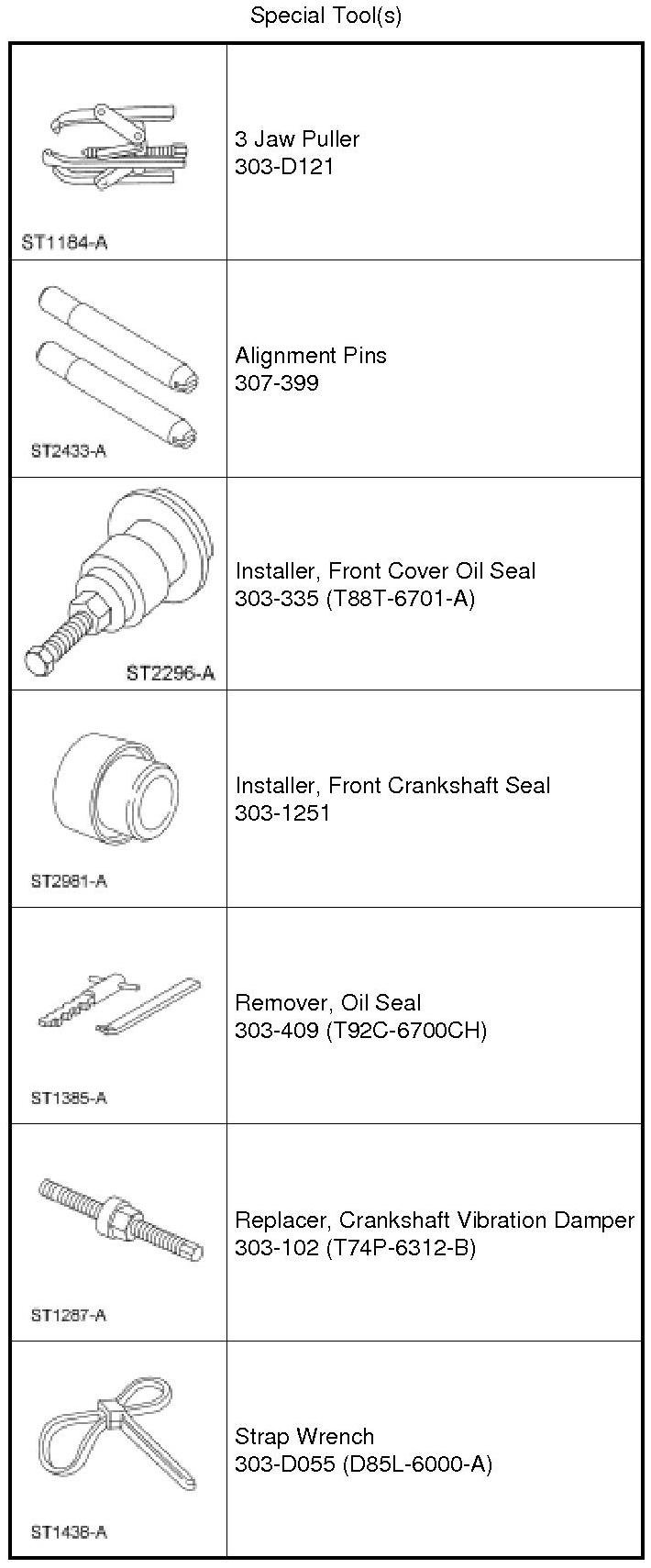 Special Tool(s)

| | |
|---|---|
| ST1184-A | 3 Jaw Puller 303-D121 |
| ST2433-A | Alignment Pins 307-399 |
| ST2296-A | Installer, Front Cover Oil Seal 303-335 (T88T-6701-A) |
| ST2981-A | Installer, Front Crankshaft Seal 303-1251 |
| ST1385-A | Remover, Oil Seal 303-409 (T92C-6700CH) |
| ST1287-A | Replacer, Crankshaft Vibration Damper 303-102 (T74P-6312-B) |
| ST1438-A | Strap Wrench 303-D055 (D85L-6000-A) |