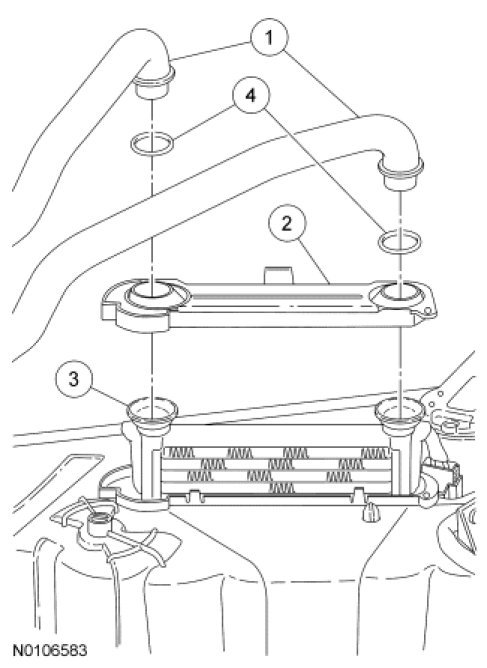 1
4
2
3
N0106583