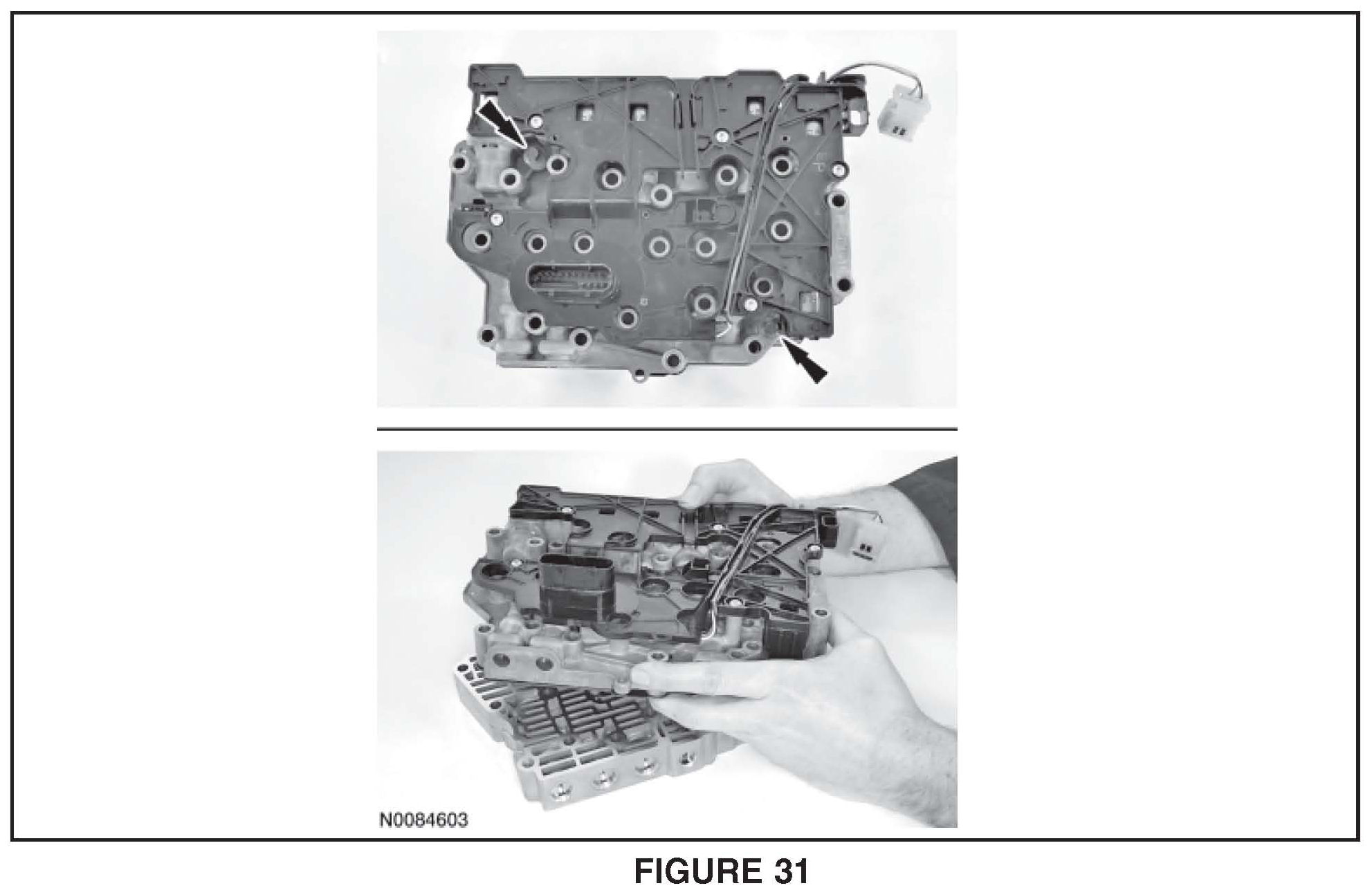 N0084603

FIGURE 31