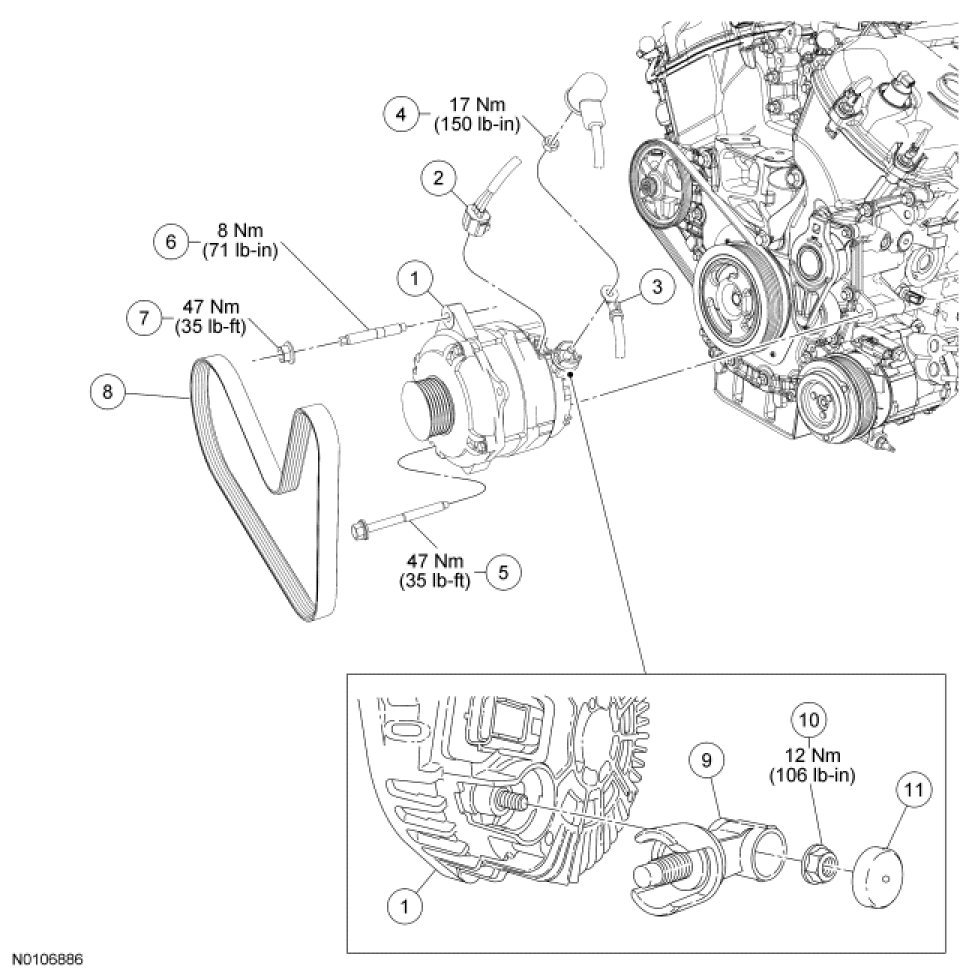 4
17 Nm
(150 lb-in)

2

6
8 Nm
(71 lb-in)

1

3

7
47 Nm
(35 lb-ft)

8

47 Nm
(35 lb-ft)
5

10
12 Nm
(106 lb-in)

9

11

1

N0106886