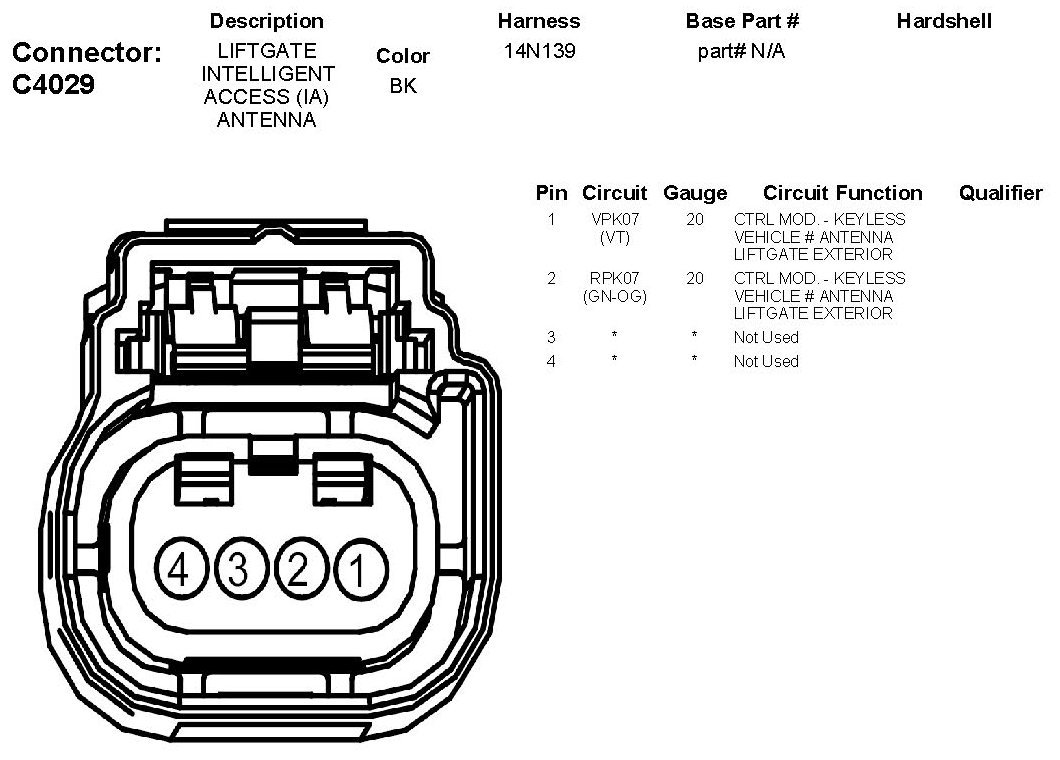 Connector: C4029

| Description | Color | Harness | Base Part # | Hardshell |
|---|---|---|---|---|
| LIFTGATE INTELLIGENT ACCESS (IA) ANTENNA | BK | 14N139 | part# N/A | |

| Pin | Circuit | Gauge | Circuit Function | Qualifier |
|---|---|---|---|---|
| 1 | VPK07 (VT) | 20 | CTRL MOD. - KEYLESS VEHICLE # ANTENNA LIFTGATE EXTERIOR | |
| 2 | RPK07 (GN-OG) | 20 | CTRL MOD. - KEYLESS VEHICLE # ANTENNA LIFTGATE EXTERIOR | |
| 3 | * | * | Not Used | |
| 4 | * | * | Not Used | |

4 3 2 1