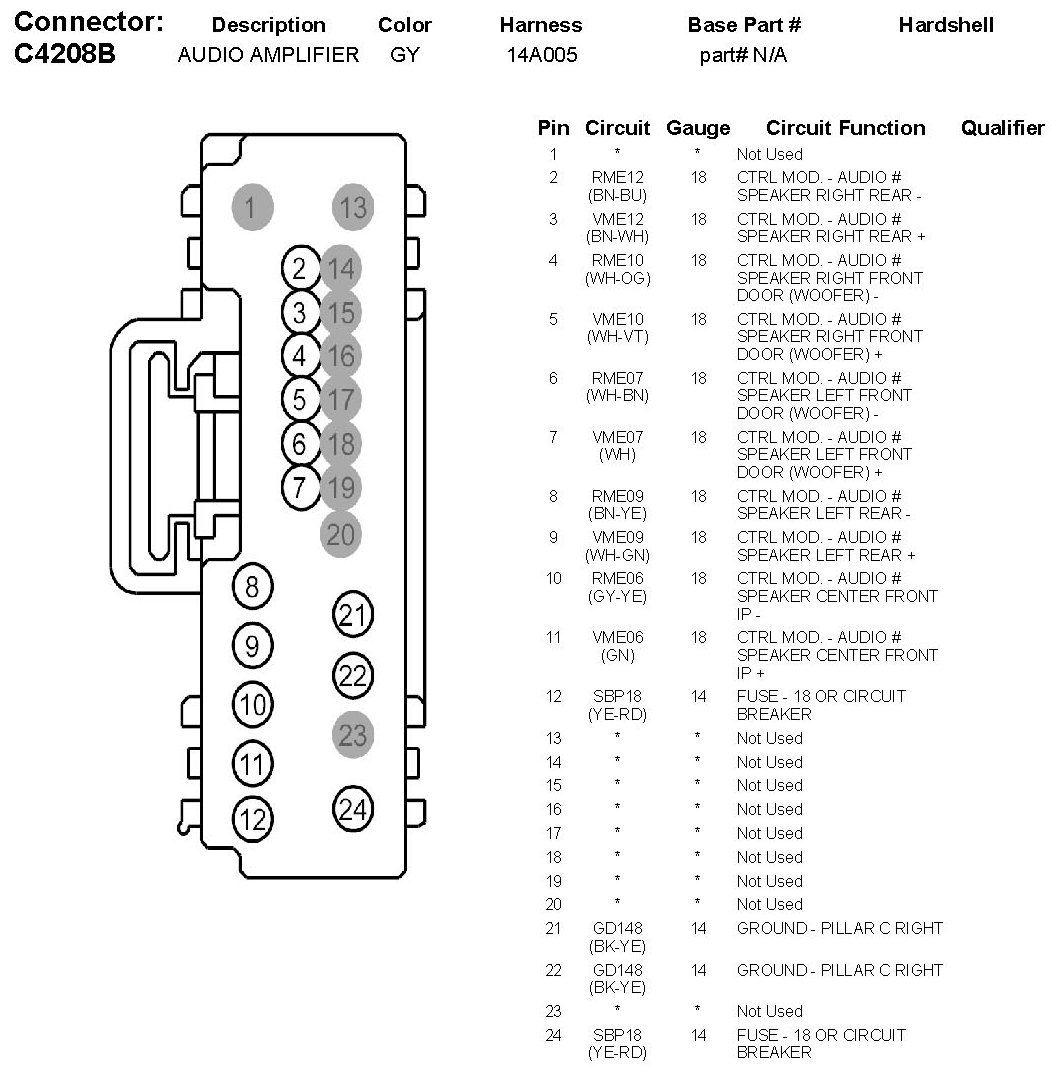 | Connector: | Description | Color | Harness | Base Part # | Hardshell |
|---|---|---|---|---|---|
| C4208B | AUDIO AMPLIFIER | GY | 14A005 | part# N/A | |

1 13 2 14 3 15 4 16 5 17 6 18 7 19 20 8 21 9 22 10 23 11 12 24

| Pin | Circuit | Gauge | Circuit Function | Qualifier |
|---|---|---|---|---|
| 1 | * | * | Not Used | |
| 2 | RME12 (BN-BU) | 18 | CTRL MOD. - AUDIO # SPEAKER RIGHT REAR - | |
| 3 | VME12 (BN-WH) | 18 | CTRL MOD. - AUDIO # SPEAKER RIGHT REAR + | |
| 4 | RME10 (WH-OG) | 18 | CTRL MOD. - AUDIO # SPEAKER RIGHT FRONT DOOR (WOOFER) - | |
| 5 | VME10 (WH-VT) | 18 | CTRL MOD. - AUDIO # SPEAKER RIGHT FRONT DOOR (WOOFER) + | |
| 6 | RME07 (WH-BN) | 18 | CTRL MOD. - AUDIO # SPEAKER LEFT FRONT DOOR (WOOFER) - | |
| 7 | VME07 (WH) | 18 | CTRL MOD. - AUDIO # SPEAKER LEFT FRONT DOOR (WOOFER) + | |
| 8 | RME09 (BN-YE) | 18 | CTRL MOD. - AUDIO # SPEAKER LEFT REAR - | |
| 9 | VME09 (WH-GN) | 18 | CTRL MOD. - AUDIO # SPEAKER LEFT REAR + | |
| 10 | RME06 (GY-YE) | 18 | CTRL MOD. - AUDIO # SPEAKER CENTER FRONT IP - | |
| 11 | VME06 (GN) | 18 | CTRL MOD. - AUDIO # SPEAKER CENTER FRONT IP + | |
| 12 | SBP18 (YE-RD) | 14 | FUSE - 18 OR CIRCUIT BREAKER | |
| 13 | * | * | Not Used | |
| 14 | * | * | Not Used | |
| 15 | * | * | Not Used | |
| 16 | * | * | Not Used | |
| 17 | * | * | Not Used | |
| 18 | * | * | Not Used | |
| 19 | * | * | Not Used | |
| 20 | * | * | Not Used | |
| 21 | GD148 (BK-YE) | 14 | GROUND - PILLAR C RIGHT | |
| 22 | GD148 (BK-YE) | 14 | GROUND - PILLAR C RIGHT | |
| 23 | * | * | Not Used | |
| 24 | SBP18 (YE-RD) | 14 | FUSE - 18 OR CIRCUIT BREAKER | |