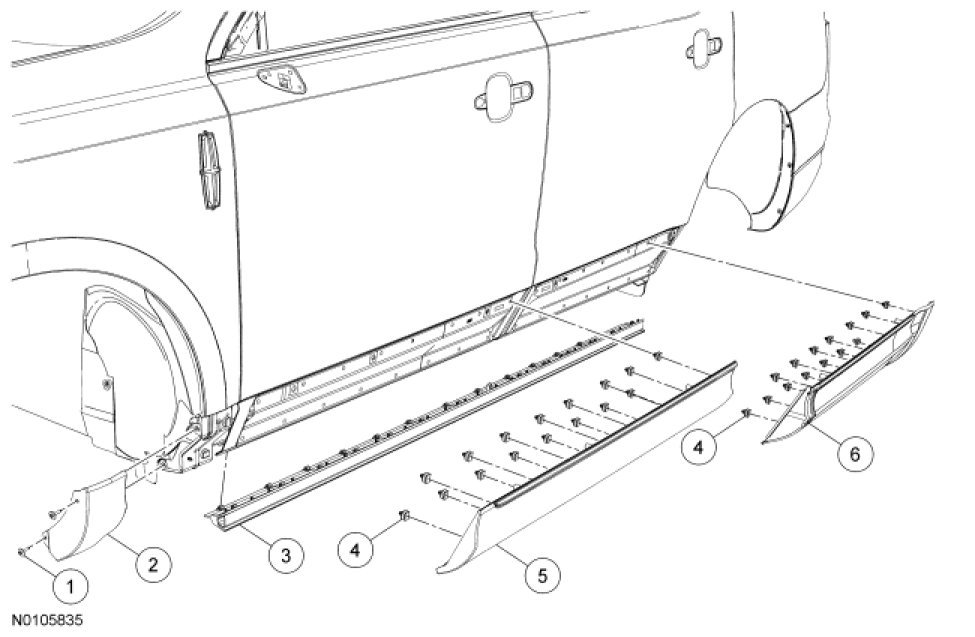 1
2
3
4
5
4
6
N0105835