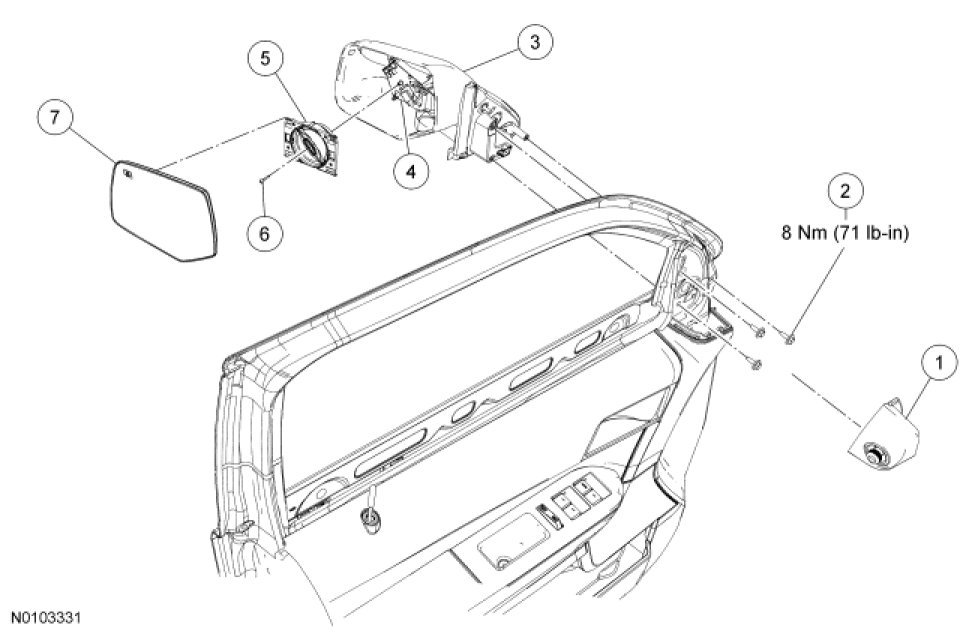 7
5
3
4
6
2
8 Nm (71 lb-in)
1
N0103331