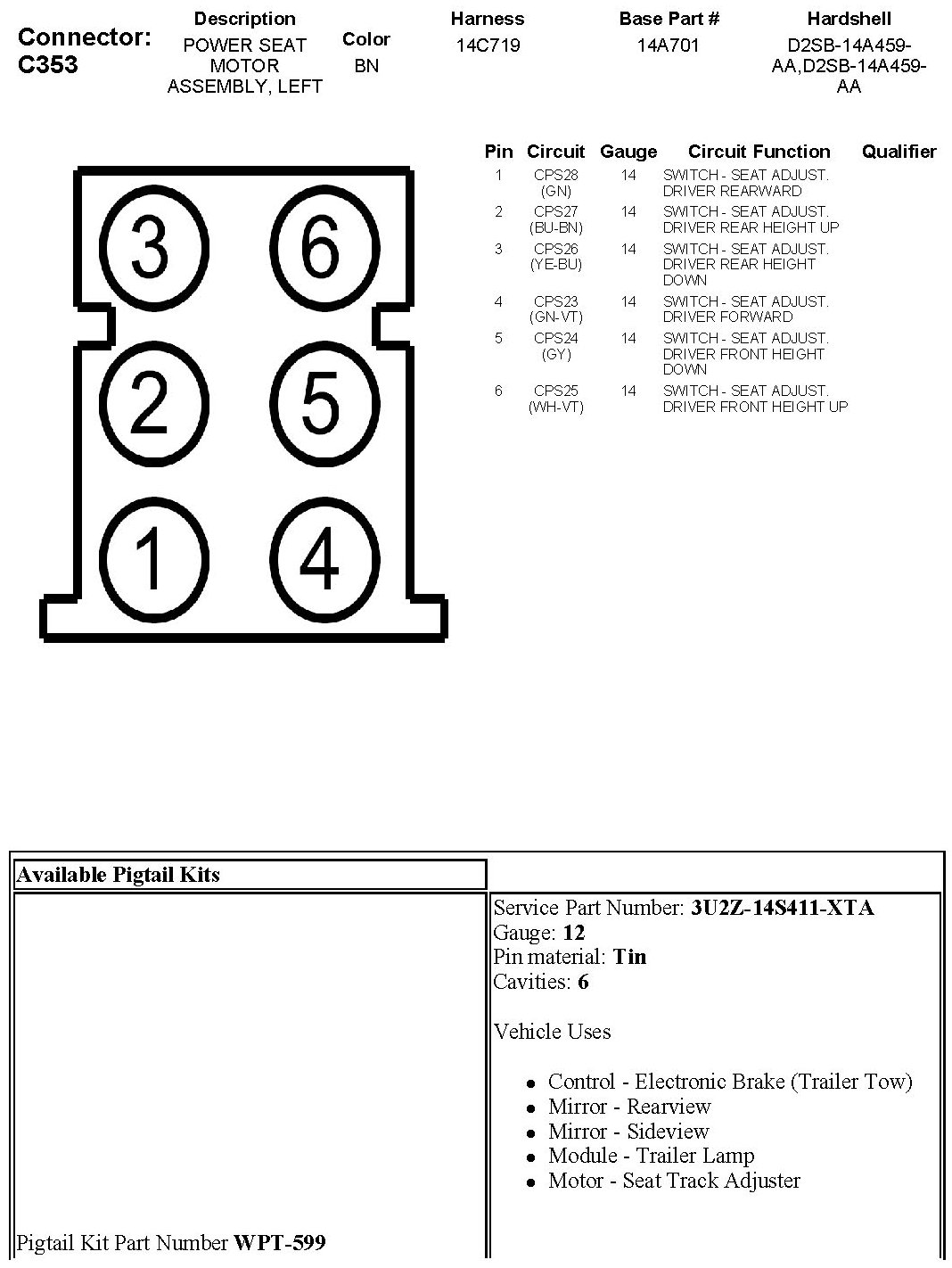 Connector: C353

| Description | Color | Harness | Base Part # | Hardshell |
|---|---|---|---|---|
| POWER SEAT MOTOR ASSEMBLY, LEFT | BN | 14C719 | 14A701 | D2SB-14A459-AA,D2SB-14A459-AA |

3 6
2 5
1 4

| Pin | Circuit | Gauge | Circuit Function | Qualifier |
|---|---|---|---|---|
| 1 | CPS28 (GN) | 14 | SWITCH - SEAT ADJUST. DRIVER REARWARD | |
| 2 | CPS27 (BU-BN) | 14 | SWITCH - SEAT ADJUST. DRIVER REAR HEIGHT UP | |
| 3 | CPS26 (YE-BU) | 14 | SWITCH - SEAT ADJUST. DRIVER REAR HEIGHT DOWN | |
| 4 | CPS23 (GN-VT) | 14 | SWITCH - SEAT ADJUST. DRIVER FORWARD | |
| 5 | CPS24 (GY) | 14 | SWITCH - SEAT ADJUST. DRIVER FRONT HEIGHT DOWN | |
| 6 | CPS25 (WH-VT) | 14 | SWITCH - SEAT ADJUST. DRIVER FRONT HEIGHT UP | |

Available Pigtail Kits

Pigtail Kit Part Number WPT-599

Service Part Number: 3U2Z-14S411-XTA
Gauge: 12
Pin material: Tin
Cavities: 6

Vehicle Uses

- Control - Electronic Brake (Trailer Tow)
- Mirror - Rearview
- Mirror - Sideview
- Module - Trailer Lamp
- Motor - Seat Track Adjuster