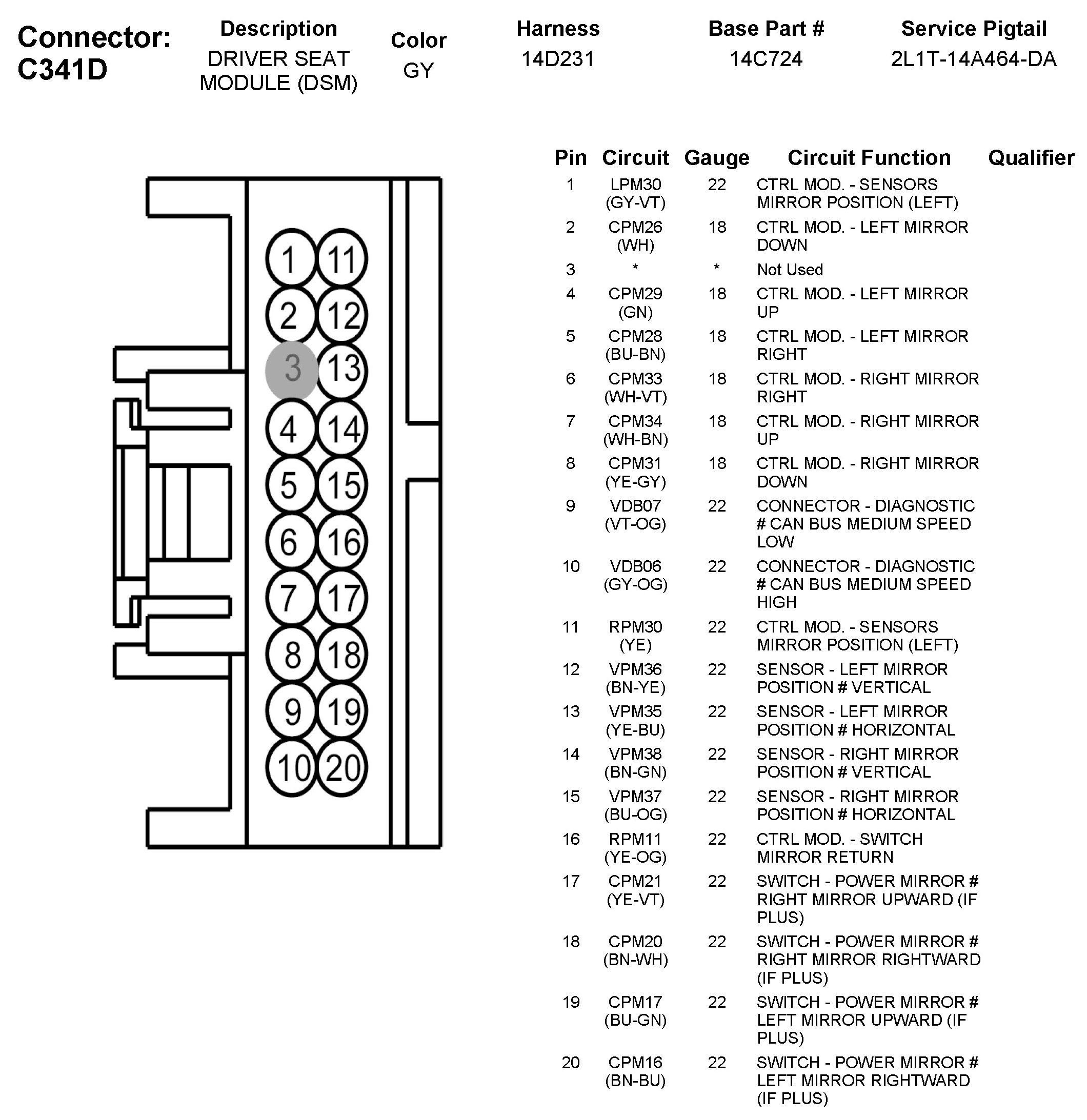 Connector: C341D

| Description | Color | Harness | Base Part # | Service Pigtail |
|---|---|---|---|---|
| DRIVER SEAT MODULE (DSM) | GY | 14D231 | 14C724 | 2L1T-14A464-DA |

1 11
2 12
3 13
4 14
5 15
6 16
7 17
8 18
9 19
10 20

| Pin | Circuit | Gauge | Circuit Function | Qualifier |
|---|---|---|---|---|
| 1 | LPM30 (GY-VT) | 22 | CTRL MOD. - SENSORS MIRROR POSITION (LEFT) | |
| 2 | CPM26 (WH) | 18 | CTRL MOD. - LEFT MIRROR DOWN | |
| 3 | * | * | Not Used | |
| 4 | CPM29 (GN) | 18 | CTRL MOD. - LEFT MIRROR UP | |
| 5 | CPM28 (BU-BN) | 18 | CTRL MOD. - LEFT MIRROR RIGHT | |
| 6 | CPM33 (WH-VT) | 18 | CTRL MOD. - RIGHT MIRROR RIGHT | |
| 7 | CPM34 (WH-BN) | 18 | CTRL MOD. - RIGHT MIRROR UP | |
| 8 | CPM31 (YE-GY) | 18 | CTRL MOD. - RIGHT MIRROR DOWN | |
| 9 | VDB07 (VT-OG) | 22 | CONNECTOR - DIAGNOSTIC # CAN BUS MEDIUM SPEED LOW | |
| 10 | VDB06 (GY-OG) | 22 | CONNECTOR - DIAGNOSTIC # CAN BUS MEDIUM SPEED HIGH | |
| 11 | RPM30 (YE) | 22 | CTRL MOD. - SENSORS MIRROR POSITION (LEFT) | |
| 12 | VPM36 (BN-YE) | 22 | SENSOR - LEFT MIRROR POSITION # VERTICAL | |
| 13 | VPM35 (YE-BU) | 22 | SENSOR - LEFT MIRROR POSITION # HORIZONTAL | |
| 14 | VPM38 (BN-GN) | 22 | SENSOR - RIGHT MIRROR POSITION # VERTICAL | |
| 15 | VPM37 (BU-OG) | 22 | SENSOR - RIGHT MIRROR POSITION # HORIZONTAL | |
| 16 | RPM11 (YE-OG) | 22 | CTRL MOD. - SWITCH MIRROR RETURN | |
| 17 | CPM21 (YE-VT) | 22 | SWITCH - POWER MIRROR # RIGHT MIRROR UPWARD (IF PLUS) | |
| 18 | CPM20 (BN-WH) | 22 | SWITCH - POWER MIRROR # RIGHT MIRROR RIGHTWARD (IF PLUS) | |
| 19 | CPM17 (BU-GN) | 22 | SWITCH - POWER MIRROR # LEFT MIRROR UPWARD (IF PLUS) | |
| 20 | CPM16 (BN-BU) | 22 | SWITCH - POWER MIRROR # LEFT MIRROR RIGHTWARD (IF PLUS) | |