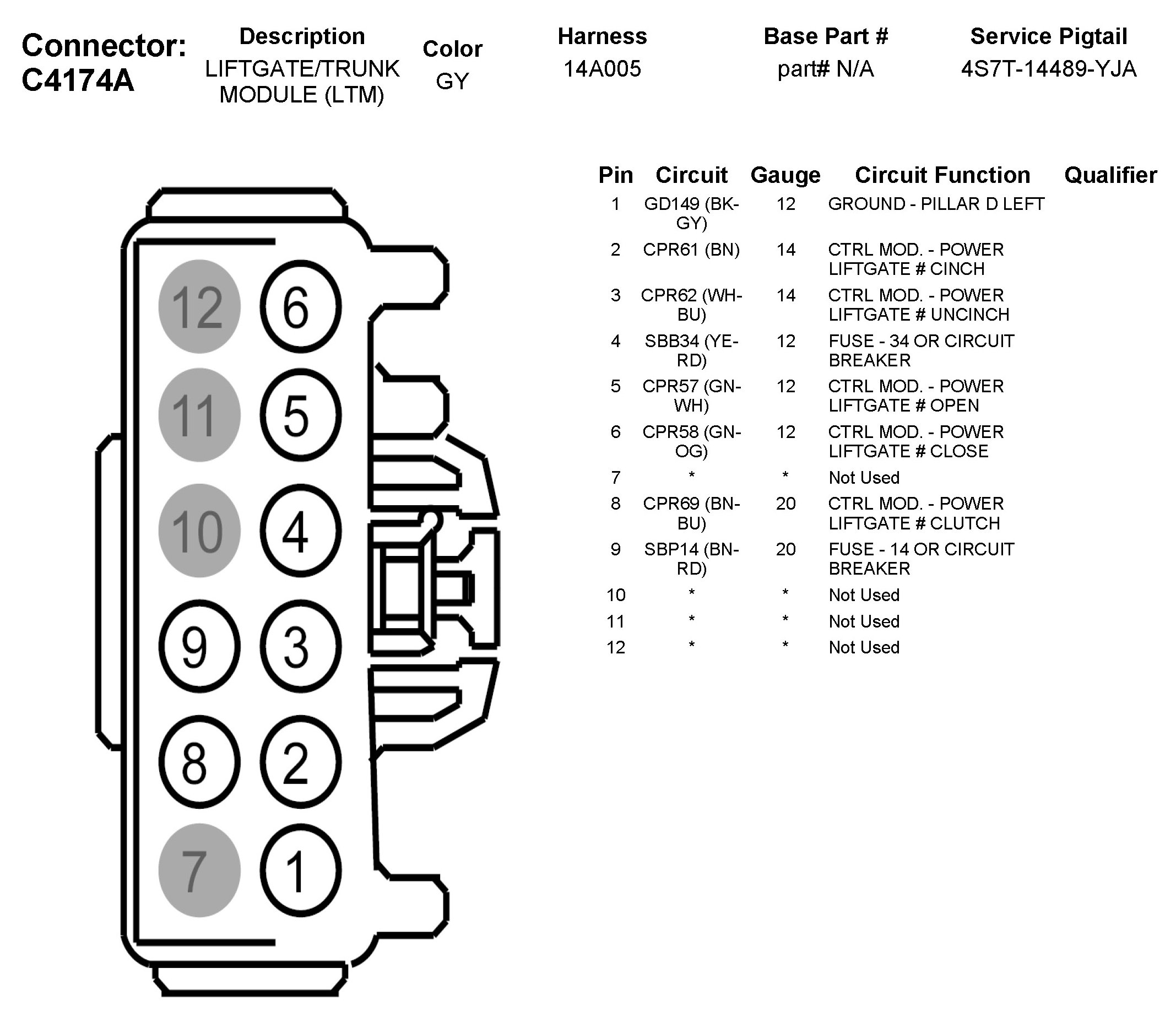 Connector: C4174A

| Description | Color | Harness | Base Part # | Service Pigtail |
|---|---|---|---|---|
| LIFTGATE/TRUNK MODULE (LTM) | GY | 14A005 | part# N/A | 4S7T-14489-YJA |

12 6
11 5
10 4
9 3
8 2
7 1

| Pin | Circuit | Gauge | Circuit Function | Qualifier |
|---|---|---|---|---|
| 1 | GD149 (BK-GY) | 12 | GROUND - PILLAR D LEFT | |
| 2 | CPR61 (BN) | 14 | CTRL MOD. - POWER LIFTGATE # CINCH | |
| 3 | CPR62 (WH-BU) | 14 | CTRL MOD. - POWER LIFTGATE # UNCINCH | |
| 4 | SBB34 (YE-RD) | 12 | FUSE - 34 OR CIRCUIT BREAKER | |
| 5 | CPR57 (GN-WH) | 12 | CTRL MOD. - POWER LIFTGATE # OPEN | |
| 6 | CPR58 (GN-OG) | 12 | CTRL MOD. - POWER LIFTGATE # CLOSE | |
| 7 | * | * | Not Used | |
| 8 | CPR69 (BN-BU) | 20 | CTRL MOD. - POWER LIFTGATE # CLUTCH | |
| 9 | SBP14 (BN-RD) | 20 | FUSE - 14 OR CIRCUIT BREAKER | |
| 10 | * | * | Not Used | |
| 11 | * | * | Not Used | |
| 12 | * | * | Not Used | |