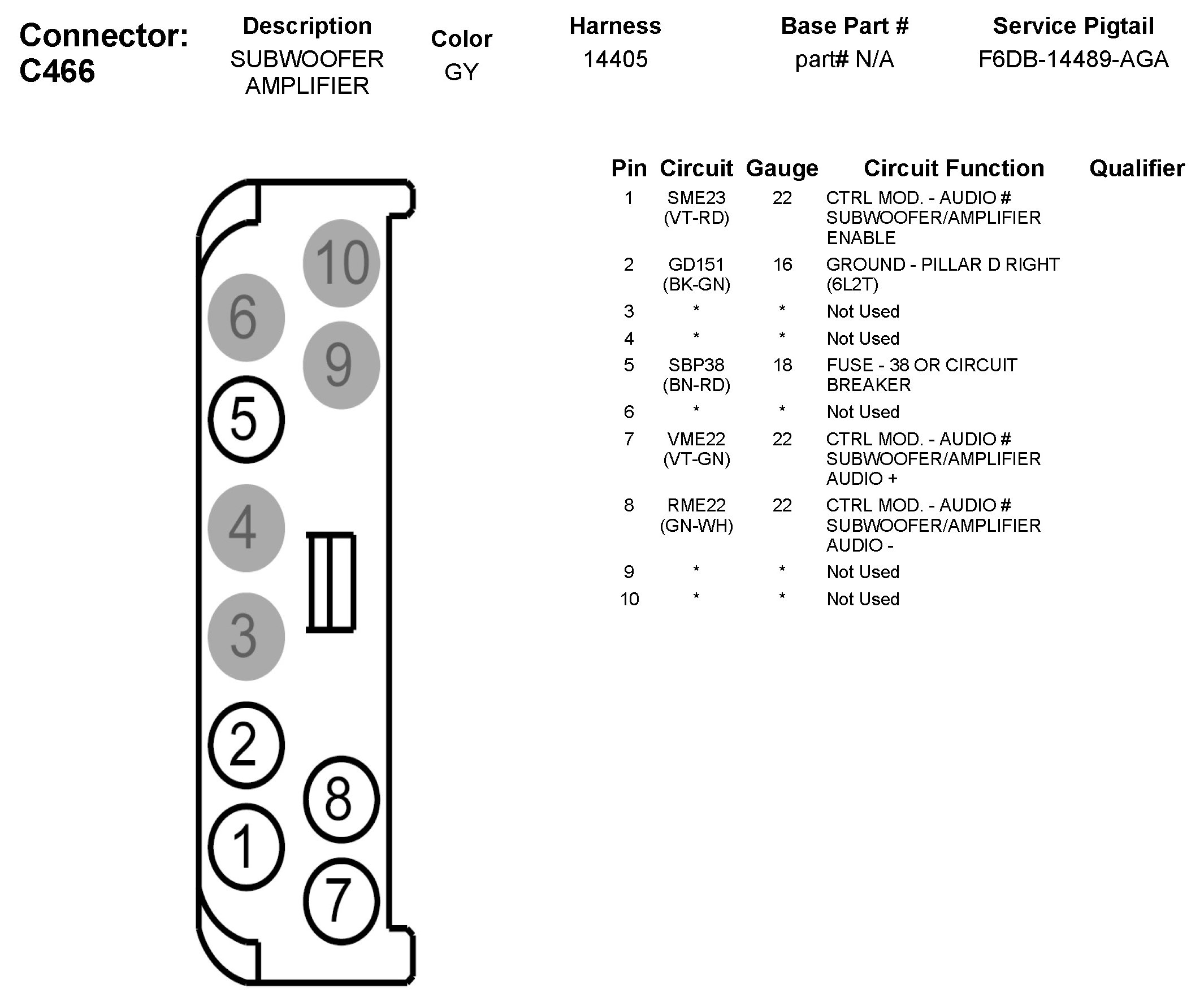 Connector: C466

| Description | Color | Harness | Base Part # | Service Pigtail |
|---|---|---|---|---|
| SUBWOOFER AMPLIFIER | GY | 14405 | part# N/A | F6DB-14489-AGA |

10
6
9
5
4
3
2
8
1
7

| Pin | Circuit | Gauge | Circuit Function | Qualifier |
|---|---|---|---|---|
| 1 | SME23 (VT-RD) | 22 | CTRL MOD. - AUDIO # SUBWOOFER/AMPLIFIER ENABLE | |
| 2 | GD151 (BK-GN) | 16 | GROUND - PILLAR D RIGHT (6L2T) | |
| 3 | * | * | Not Used | |
| 4 | * | * | Not Used | |
| 5 | SBP38 (BN-RD) | 18 | FUSE - 38 OR CIRCUIT BREAKER | |
| 6 | * | * | Not Used | |
| 7 | VME22 (VT-GN) | 22 | CTRL MOD. - AUDIO # SUBWOOFER/AMPLIFIER AUDIO + | |
| 8 | RME22 (GN-WH) | 22 | CTRL MOD. - AUDIO # SUBWOOFER/AMPLIFIER AUDIO - | |
| 9 | * | * | Not Used | |
| 10 | * | * | Not Used | |