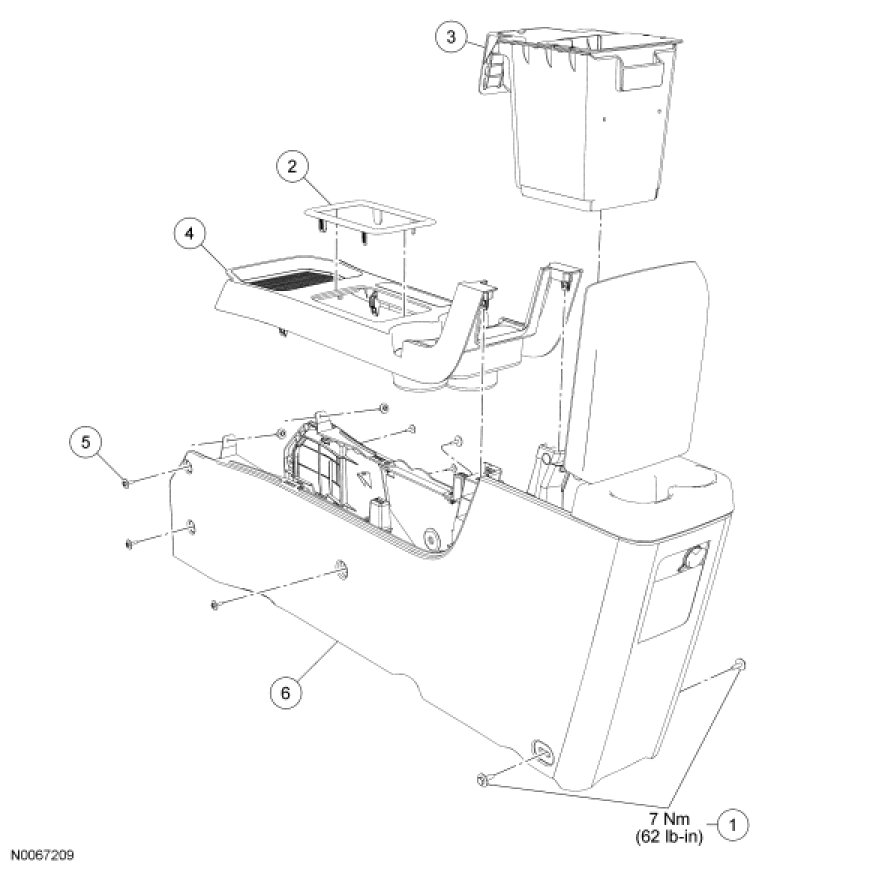 3

2

4

5

6

7 Nm
(62 lb-in)

1

N0067209