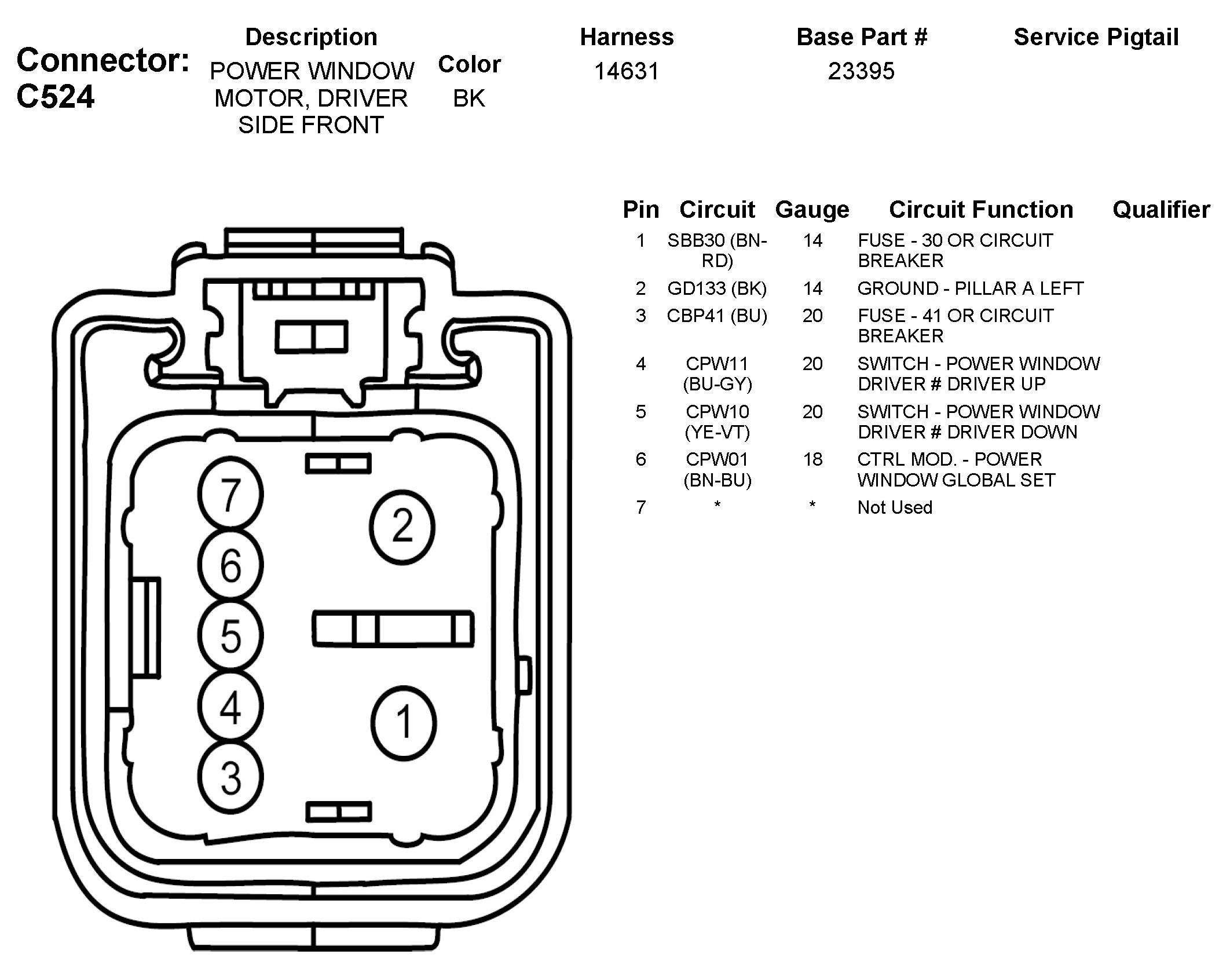 Connector: C524

| Description | Color | Harness | Base Part # | Service Pigtail |
|---|---|---|---|---|
| POWER WINDOW MOTOR, DRIVER SIDE FRONT | BK | 14631 | 23395 | |

7
6
5
4
3
2
1

| Pin | Circuit | Gauge | Circuit Function | Qualifier |
|---|---|---|---|---|
| 1 | SBB30 (BN-RD) | 14 | FUSE - 30 OR CIRCUIT BREAKER | |
| 2 | GD133 (BK) | 14 | GROUND - PILLAR A LEFT | |
| 3 | CBP41 (BU) | 20 | FUSE - 41 OR CIRCUIT BREAKER | |
| 4 | CPW11 (BU-GY) | 20 | SWITCH - POWER WINDOW DRIVER # DRIVER UP | |
| 5 | CPW10 (YE-VT) | 20 | SWITCH - POWER WINDOW DRIVER # DRIVER DOWN | |
| 6 | CPW01 (BN-BU) | 18 | CTRL MOD. - POWER WINDOW GLOBAL SET | |
| 7 | * | * | Not Used | |