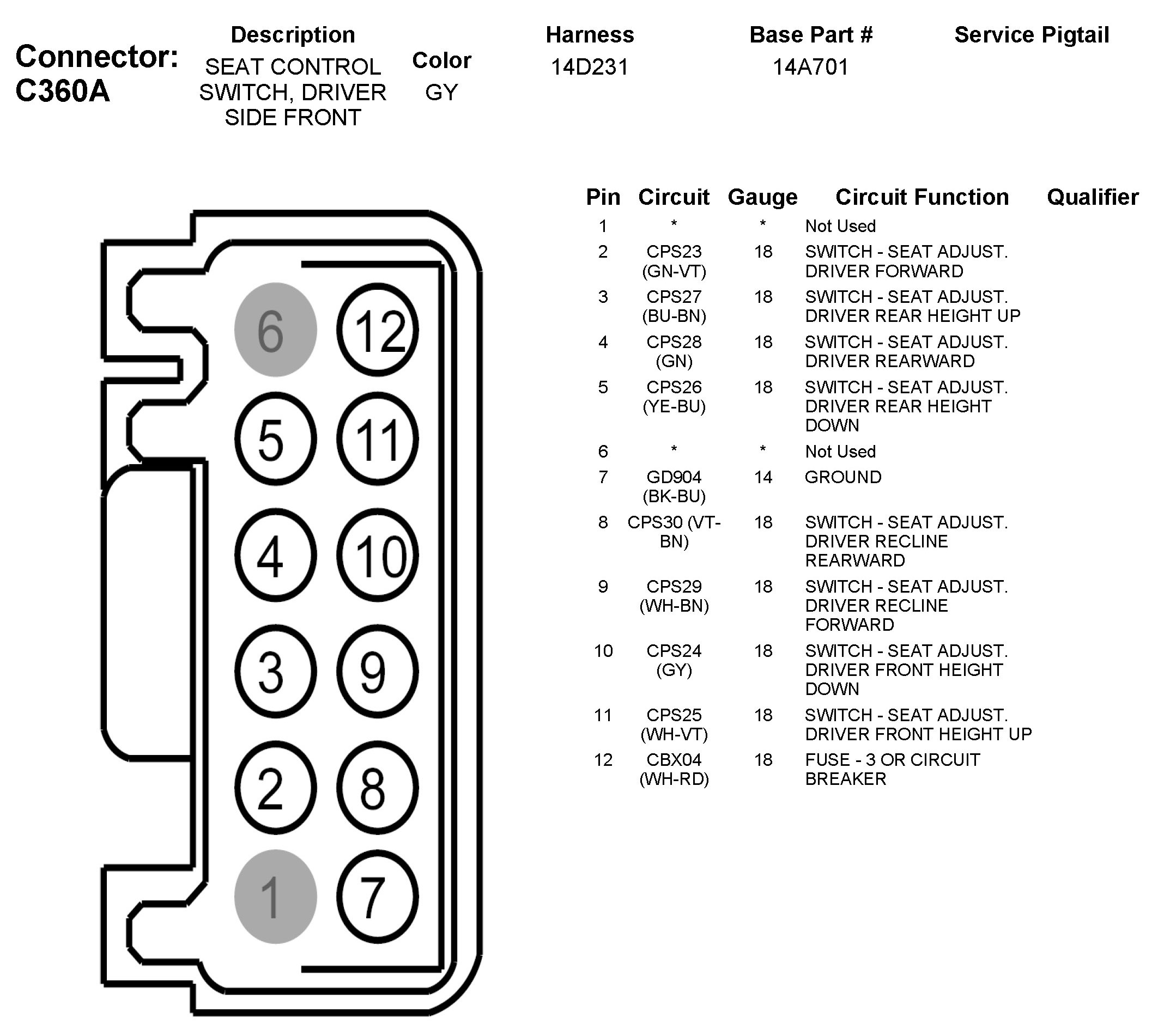 Connector: C360A

| Description | Color | Harness | Base Part # | Service Pigtail |
|---|---|---|---|---|
| SEAT CONTROL SWITCH, DRIVER SIDE FRONT | GY | 14D231 | 14A701 | |

6 12
5 11
4 10
3 9
2 8
1 7

| Pin | Circuit | Gauge | Circuit Function | Qualifier |
|---|---|---|---|---|
| 1 | * | * | Not Used | |
| 2 | CPS23 (GN-VT) | 18 | SWITCH - SEAT ADJUST. DRIVER FORWARD | |
| 3 | CPS27 (BU-BN) | 18 | SWITCH - SEAT ADJUST. DRIVER REAR HEIGHT UP | |
| 4 | CPS28 (GN) | 18 | SWITCH - SEAT ADJUST. DRIVER REARWARD | |
| 5 | CPS26 (YE-BU) | 18 | SWITCH - SEAT ADJUST. DRIVER REAR HEIGHT DOWN | |
| 6 | * | * | Not Used | |
| 7 | GD904 (BK-BU) | 14 | GROUND | |
| 8 | CPS30 (VT-BN) | 18 | SWITCH - SEAT ADJUST. DRIVER RECLINE REARWARD | |
| 9 | CPS29 (WH-BN) | 18 | SWITCH - SEAT ADJUST. DRIVER RECLINE FORWARD | |
| 10 | CPS24 (GY) | 18 | SWITCH - SEAT ADJUST. DRIVER FRONT HEIGHT DOWN | |
| 11 | CPS25 (WH-VT) | 18 | SWITCH - SEAT ADJUST. DRIVER FRONT HEIGHT UP | |
| 12 | CBX04 (WH-RD) | 18 | FUSE - 3 OR CIRCUIT BREAKER | |