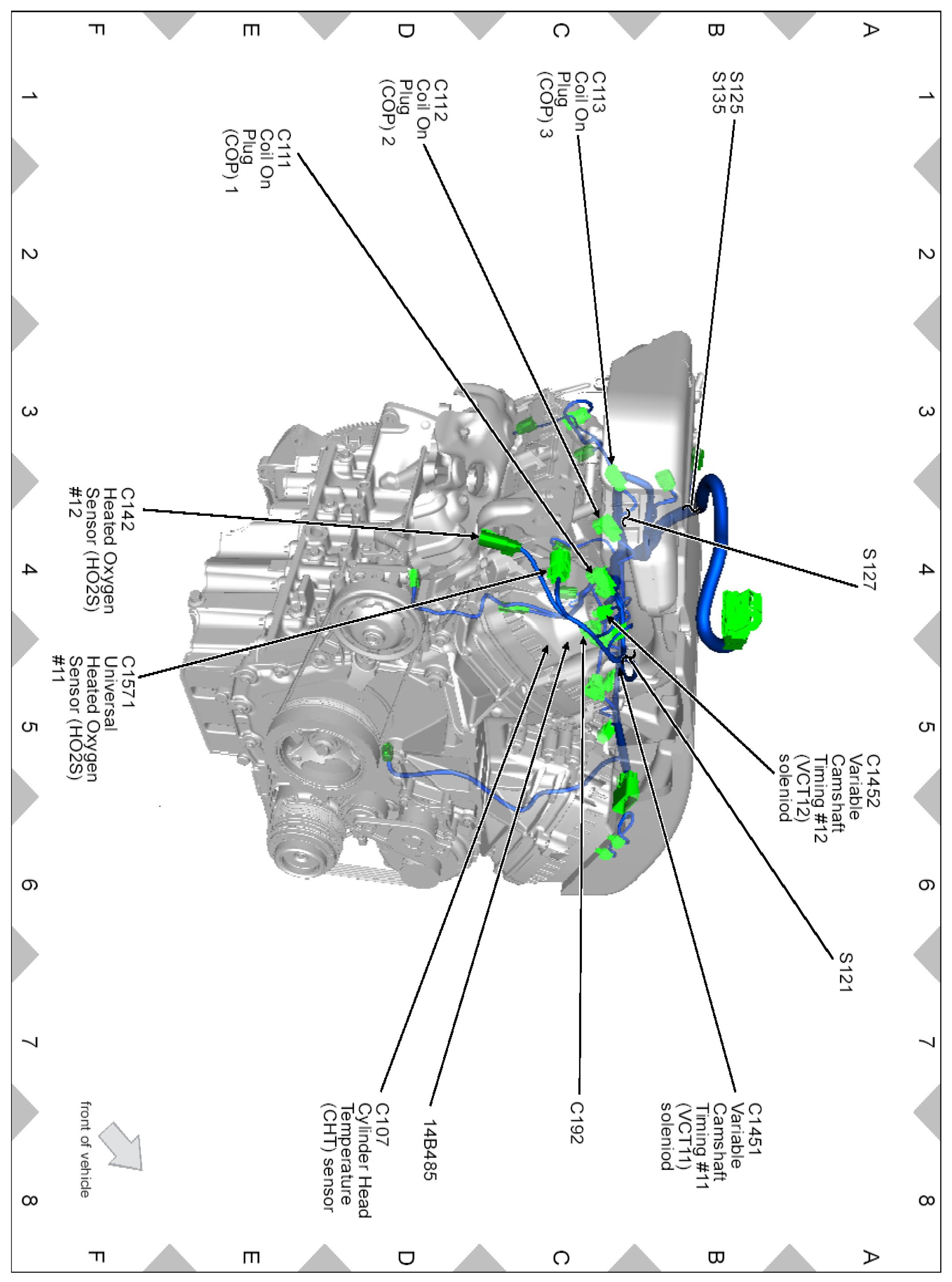 A
B
C
D
E
F

1
2
3
4
5
6
7
8

S125
S135

C113
Coil On
Plug
(COP) 3

C112
Coil On
Plug
(COP) 2

C111
Coil On
Plug
(COP) 1

S127

C142
Heated Oxygen
Sensor (HO2S)
#12

C1571
Universal
Heated Oxygen
Sensor (HO2S)
#11

C1452
Variable
Camshaft
Timing #12
(VCT12)
soleniod

S121

C1451
Variable
Camshaft
Timing #11
(VCT11)
soleniod

C192

14B485

C107
Cylinder Head
Temperature
(CHT) sensor

front of vehicle

1
2
3
4
5
6
7
8

A
B
C
D
E
F