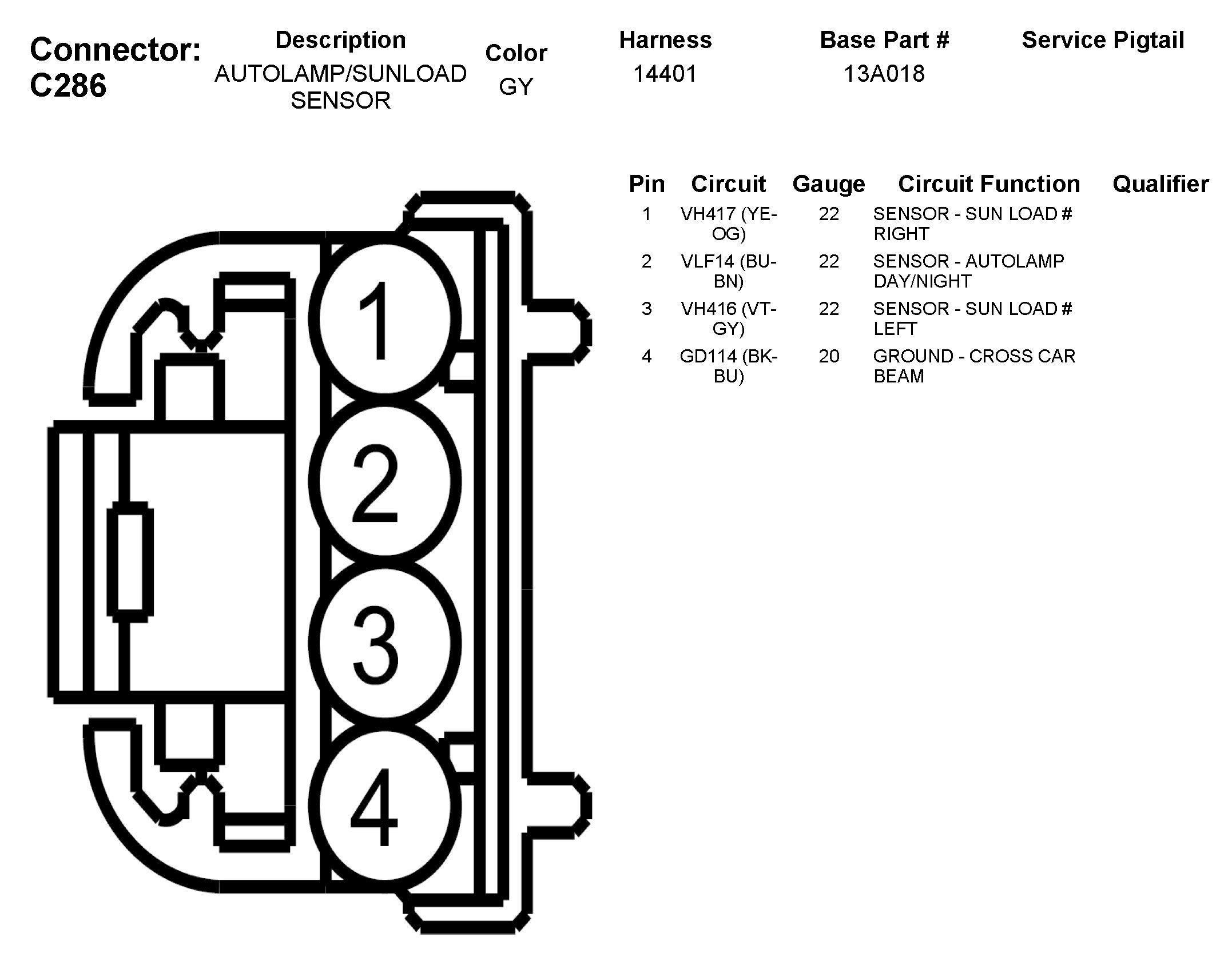 Connector: C286

| Description | Color | Harness | Base Part # | Service Pigtail |
|---|---|---|---|---|
| AUTOLAMP/SUNLOAD SENSOR | GY | 14401 | 13A018 | |

| Pin | Circuit | Gauge | Circuit Function | Qualifier |
|---|---|---|---|---|
| 1 | VH417 (YE-OG) | 22 | SENSOR - SUN LOAD # RIGHT | |
| 2 | VLF14 (BU-BN) | 22 | SENSOR - AUTOLAMP DAY/NIGHT | |
| 3 | VH416 (VT-GY) | 22 | SENSOR - SUN LOAD # LEFT | |
| 4 | GD114 (BK-BU) | 20 | GROUND - CROSS CAR BEAM | |

1
2
3
4