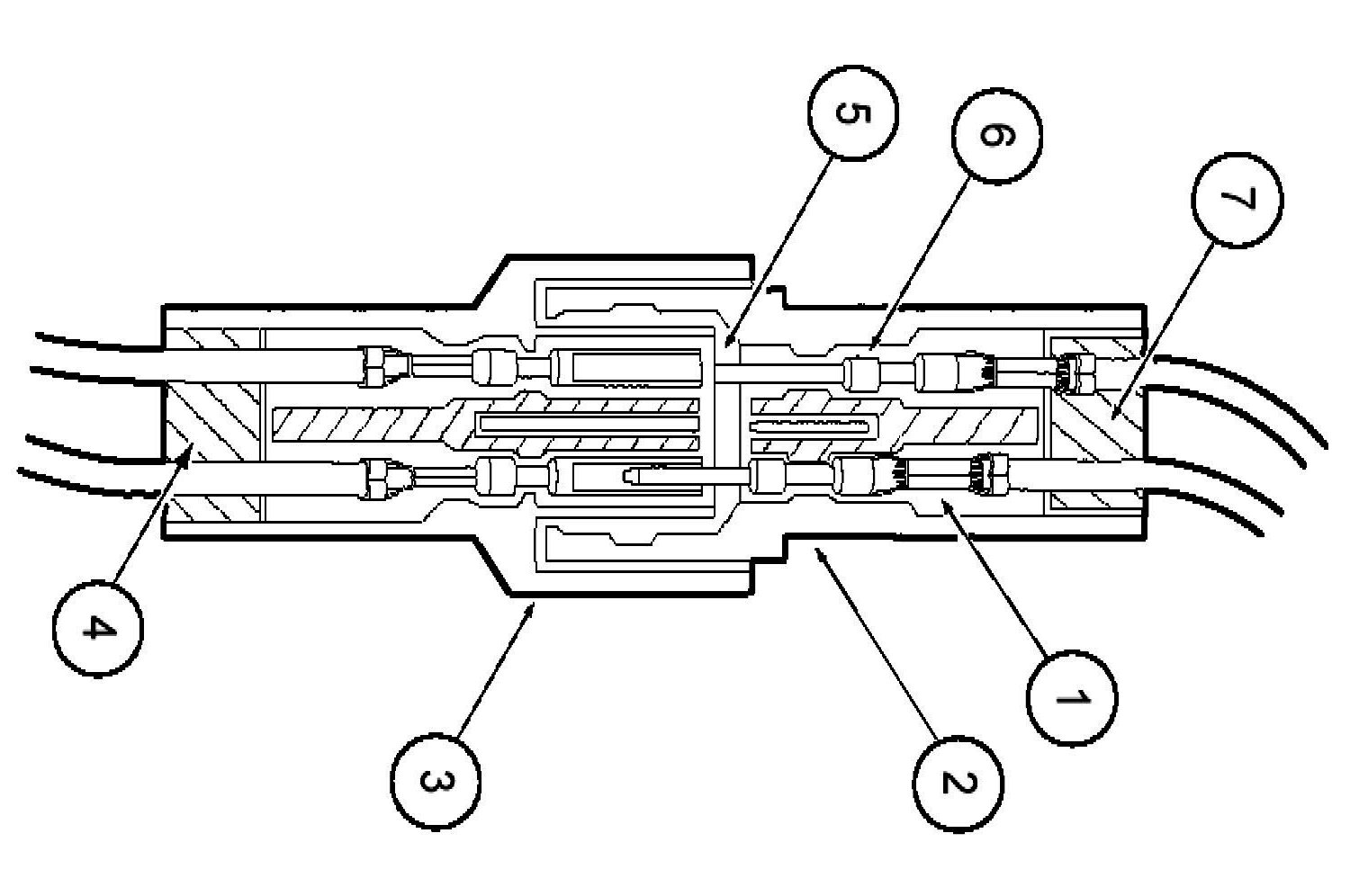 5
6
7
4
3
2
1