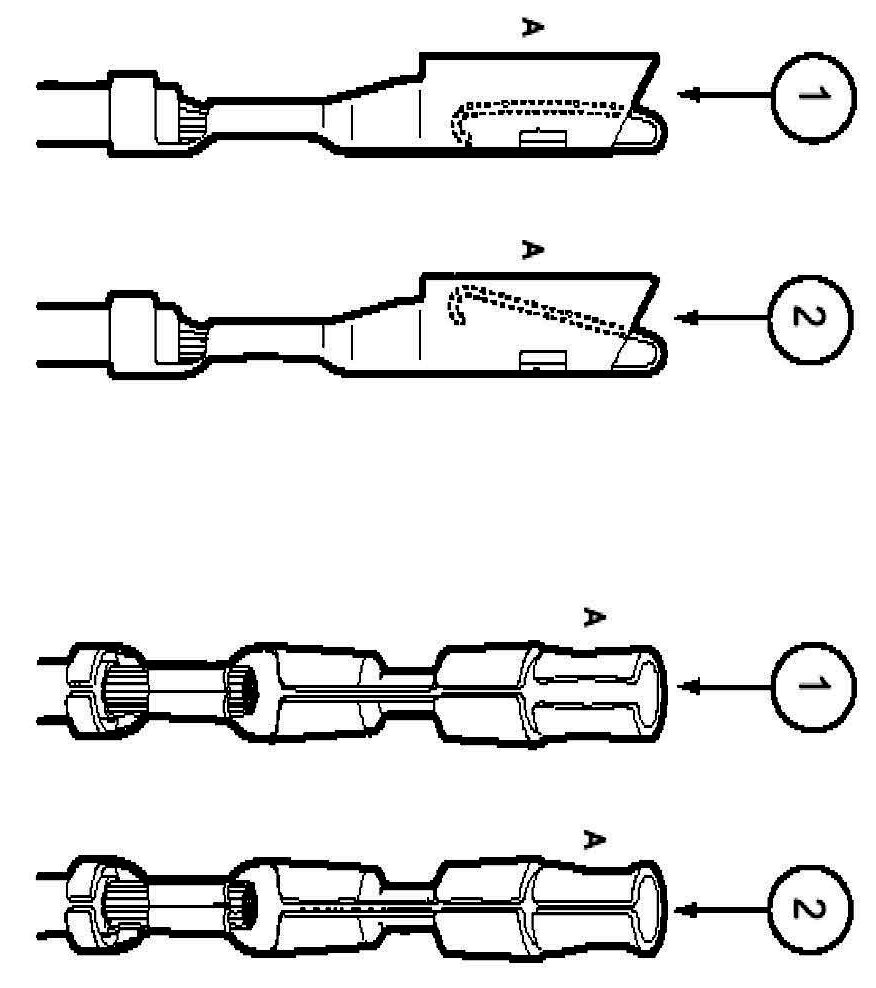 A

1

A

2

A

1

A

2