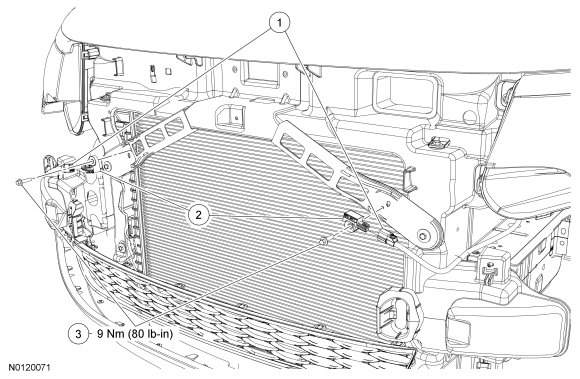 1

2

3 9 Nm (80 lb-in)

N0120071