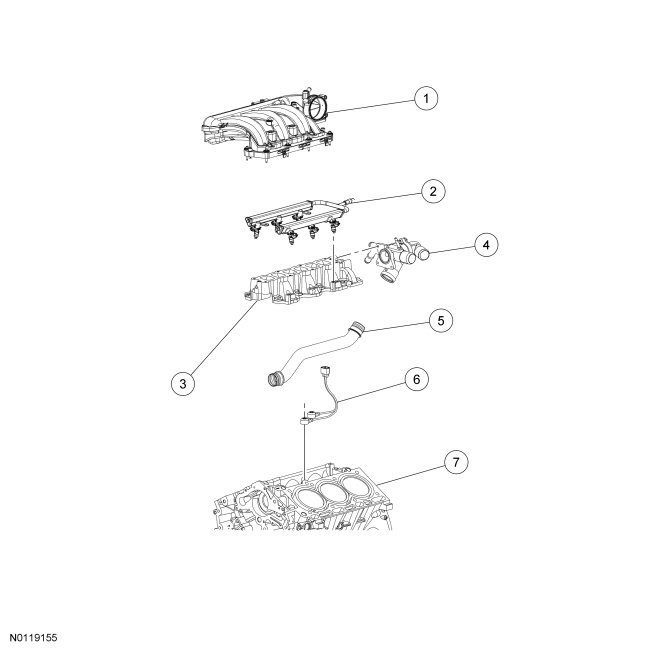 1
2
4
3
5
6
7
N0119155