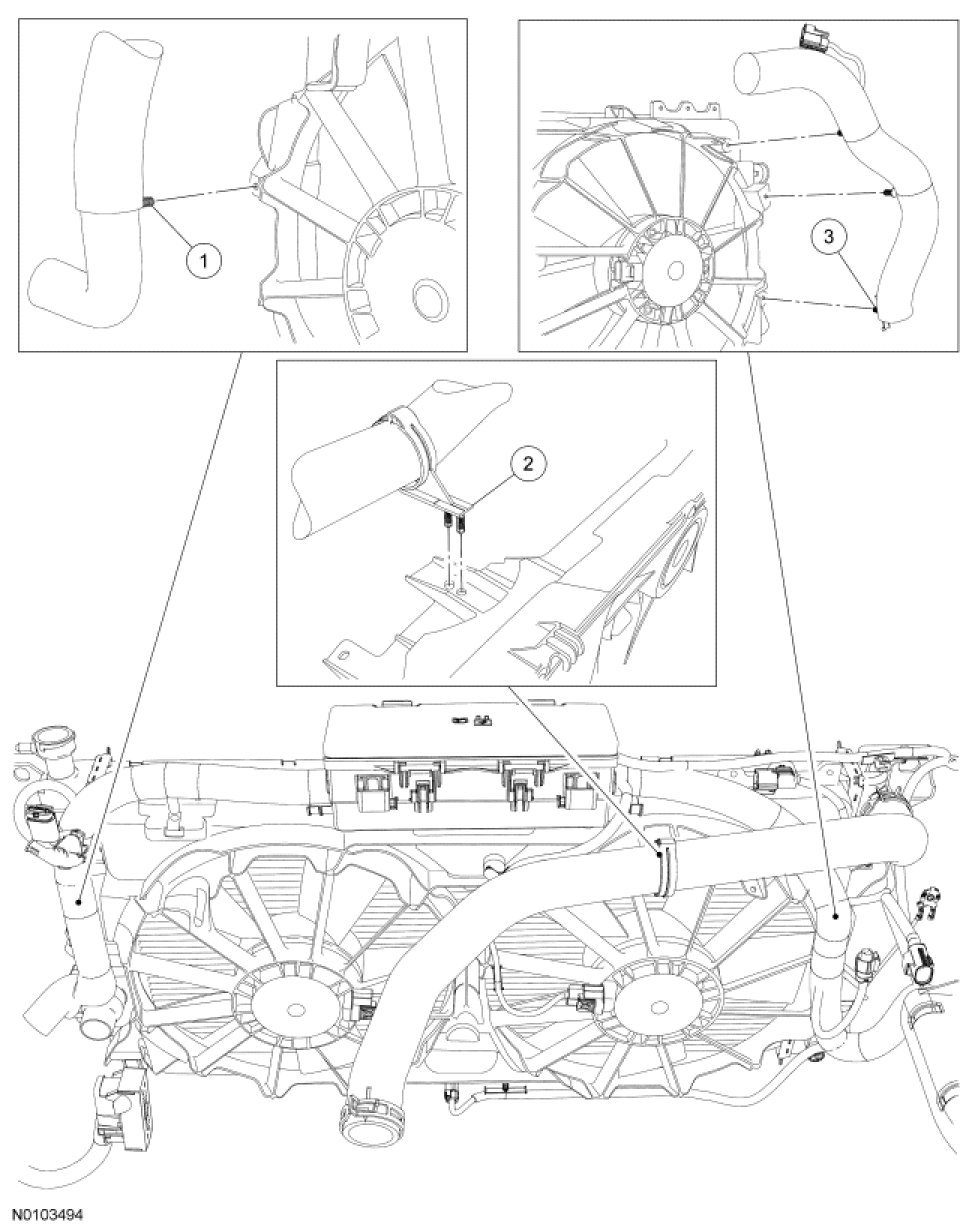 1

3

2

N0103494