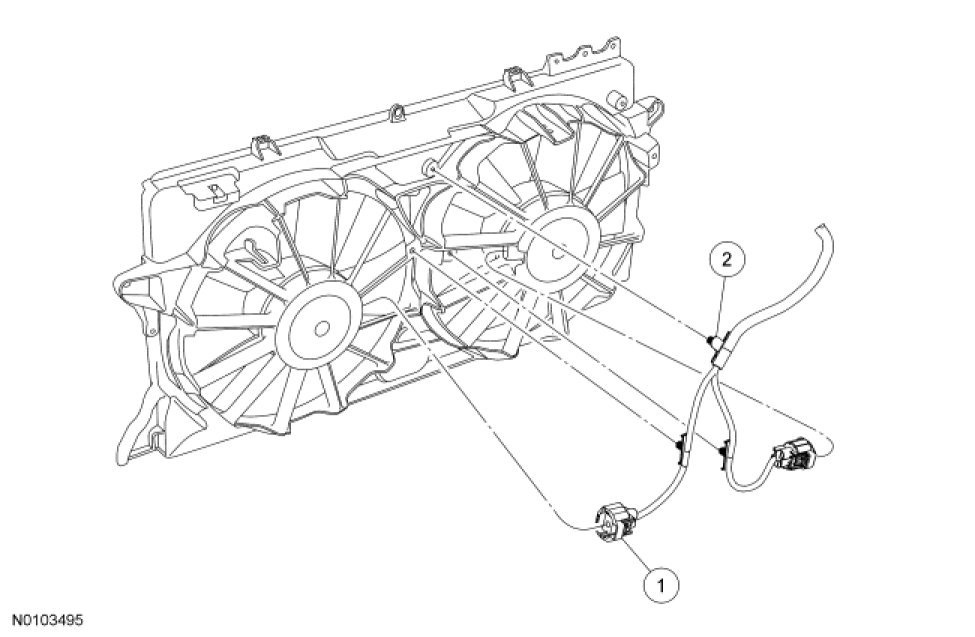 2

1

N0103495