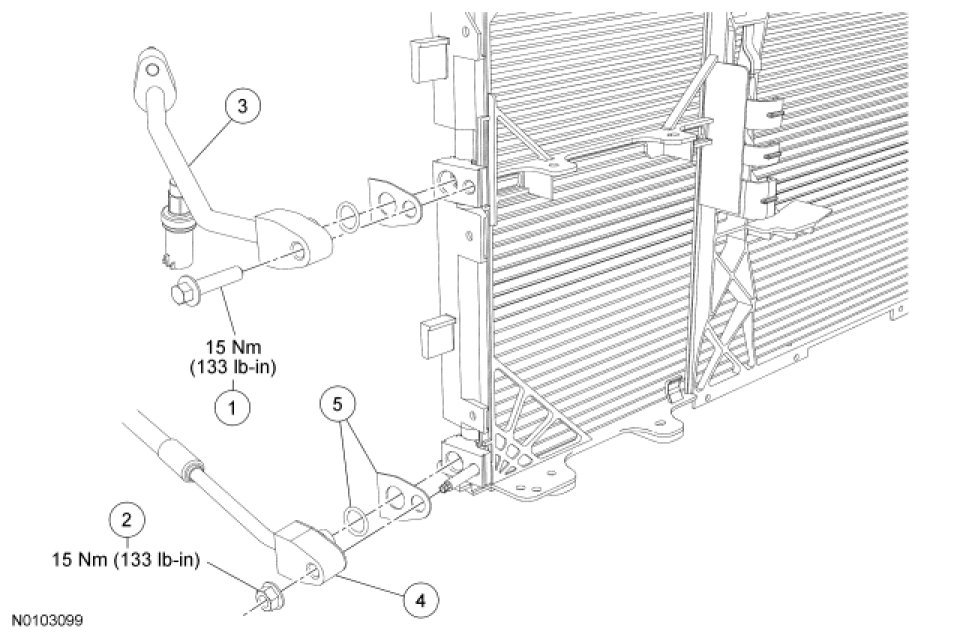 3

15 Nm
(133 lb-in)

1

5

2

15 Nm (133 lb-in)

4

N0103099