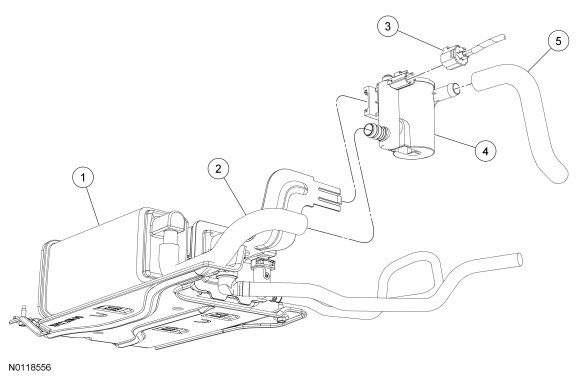 3
5
4
1
2
N0118556