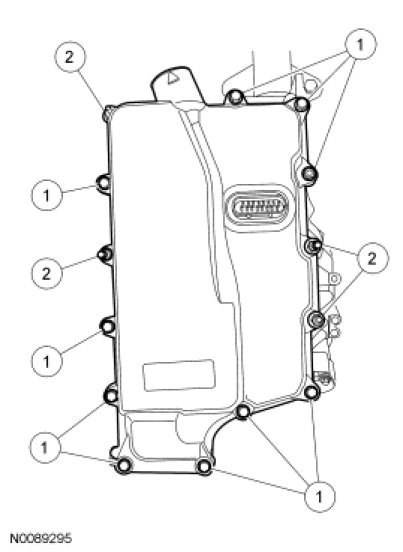 2
1
1
2
2
1
1
1
N0089295