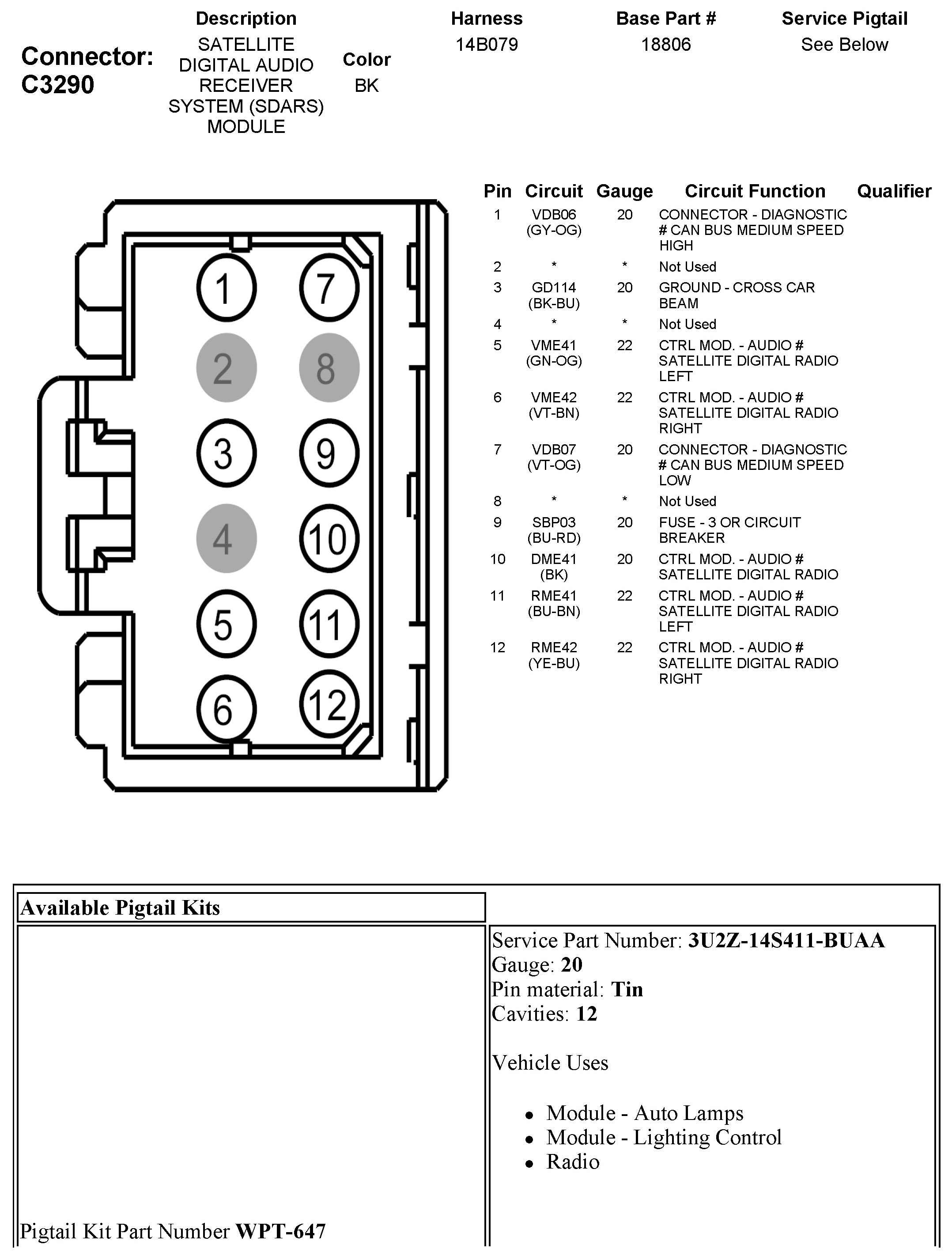 Connector: C3290

| Description | Color | Harness | Base Part # | Service Pigtail |
|---|---|---|---|---|
| SATELLITE DIGITAL AUDIO RECEIVER SYSTEM (SDARS) MODULE | BK | 14B079 | 18806 | See Below |

1 7 2 8 3 9 4 10 5 11 6 12

| Pin | Circuit | Gauge | Circuit Function | Qualifier |
|---|---|---|---|---|
| 1 | VDB06 (GY-OG) | 20 | CONNECTOR - DIAGNOSTIC # CAN BUS MEDIUM SPEED HIGH | |
| 2 | * | * | Not Used | |
| 3 | GD114 (BK-BU) | 20 | GROUND - CROSS CAR BEAM | |
| 4 | * | * | Not Used | |
| 5 | VME41 (GN-OG) | 22 | CTRL MOD. - AUDIO # SATELLITE DIGITAL RADIO LEFT | |
| 6 | VME42 (VT-BN) | 22 | CTRL MOD. - AUDIO # SATELLITE DIGITAL RADIO RIGHT | |
| 7 | VDB07 (VT-OG) | 20 | CONNECTOR - DIAGNOSTIC # CAN BUS MEDIUM SPEED LOW | |
| 8 | * | * | Not Used | |
| 9 | SBP03 (BU-RD) | 20 | FUSE - 3 OR CIRCUIT BREAKER | |
| 10 | DME41 (BK) | 20 | CTRL MOD. - AUDIO # SATELLITE DIGITAL RADIO | |
| 11 | RME41 (BU-BN) | 22 | CTRL MOD. - AUDIO # SATELLITE DIGITAL RADIO LEFT | |
| 12 | RME42 (YE-BU) | 22 | CTRL MOD. - AUDIO # SATELLITE DIGITAL RADIO RIGHT | |

Available Pigtail Kits

Pigtail Kit Part Number WPT-647

Service Part Number: 3U2Z-14S411-BUAA
Gauge: 20
Pin material: Tin
Cavities: 12

Vehicle Uses

• Module - Auto Lamps
• Module - Lighting Control
• Radio