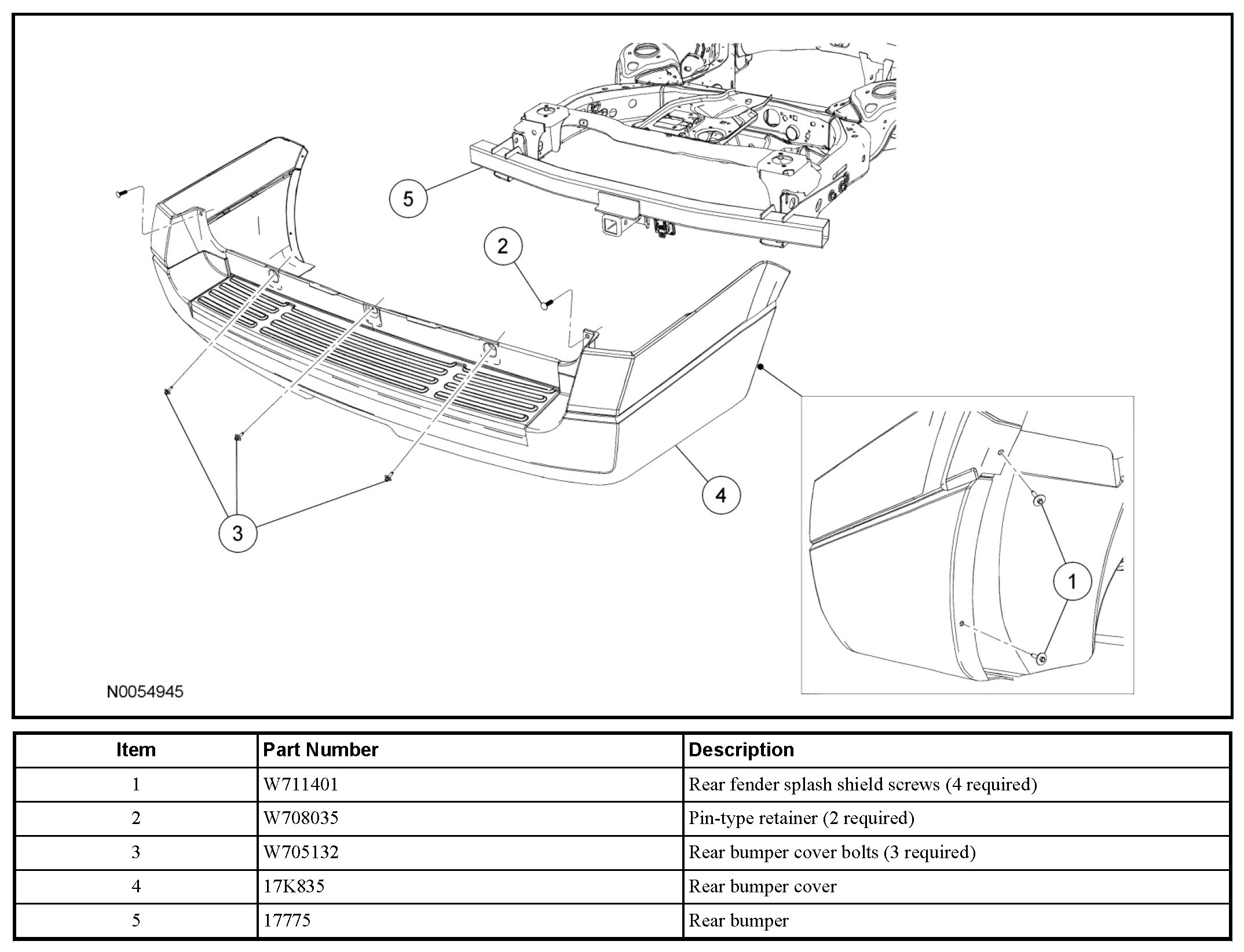 5

2

4

3

1

N0054945

| Item | Part Number | Description |
|---|---|---|
| 1 | W711401 | Rear fender splash shield screws (4 required) |
| 2 | W708035 | Pin-type retainer (2 required) |
| 3 | W705132 | Rear bumper cover bolts (3 required) |
| 4 | 17K835 | Rear bumper cover |
| 5 | 17775 | Rear bumper |