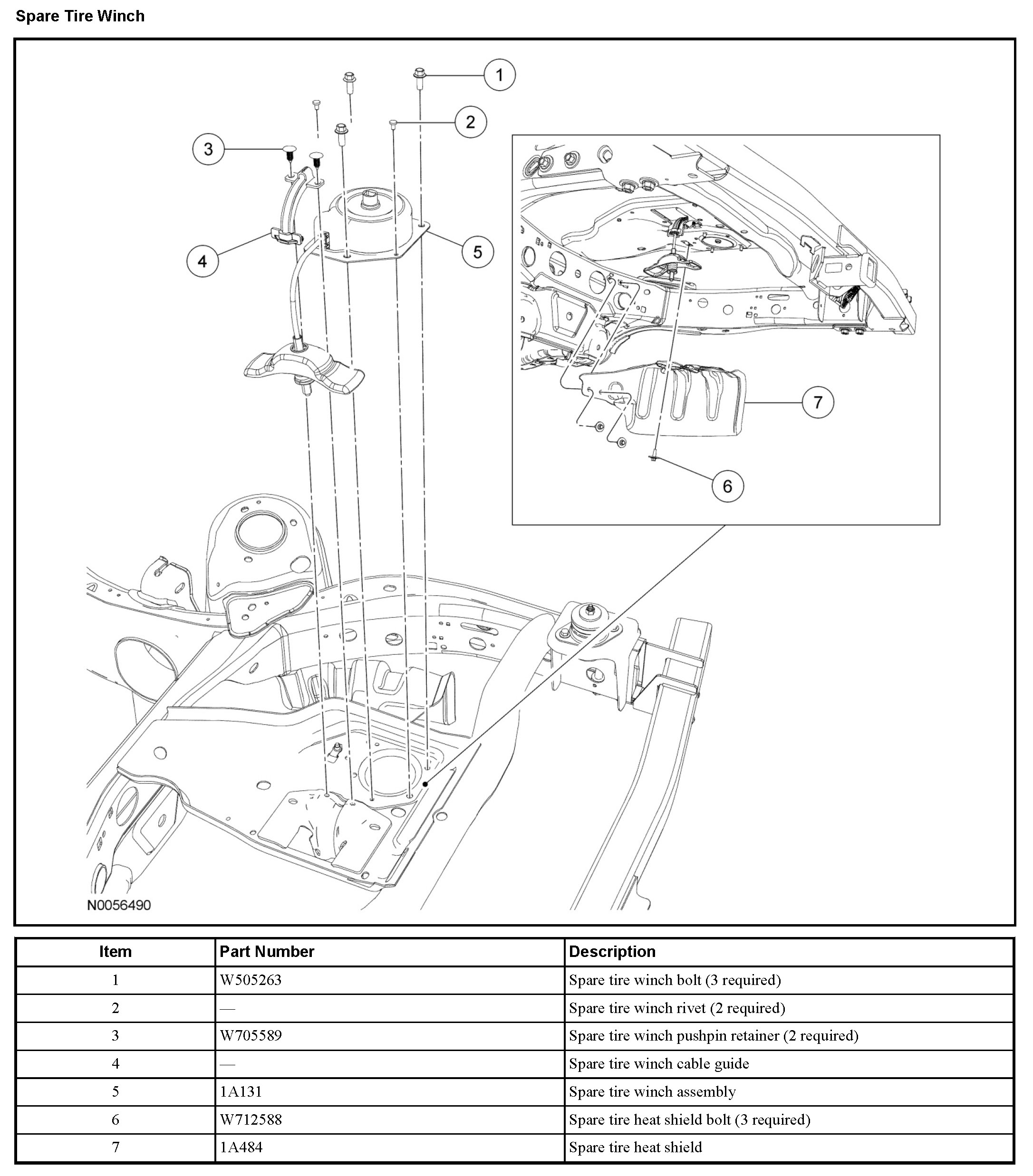 Spare Tire Winch

1
2
3
4
5
7
6

N0056490

| Item | Part Number | Description |
|---|---|---|
| 1 | W505263 | Spare tire winch bolt (3 required) |
| 2 | — | Spare tire winch rivet (2 required) |
| 3 | W705589 | Spare tire winch pushpin retainer (2 required) |
| 4 | — | Spare tire winch cable guide |
| 5 | 1A131 | Spare tire winch assembly |
| 6 | W712588 | Spare tire heat shield bolt (3 required) |
| 7 | 1A484 | Spare tire heat shield |