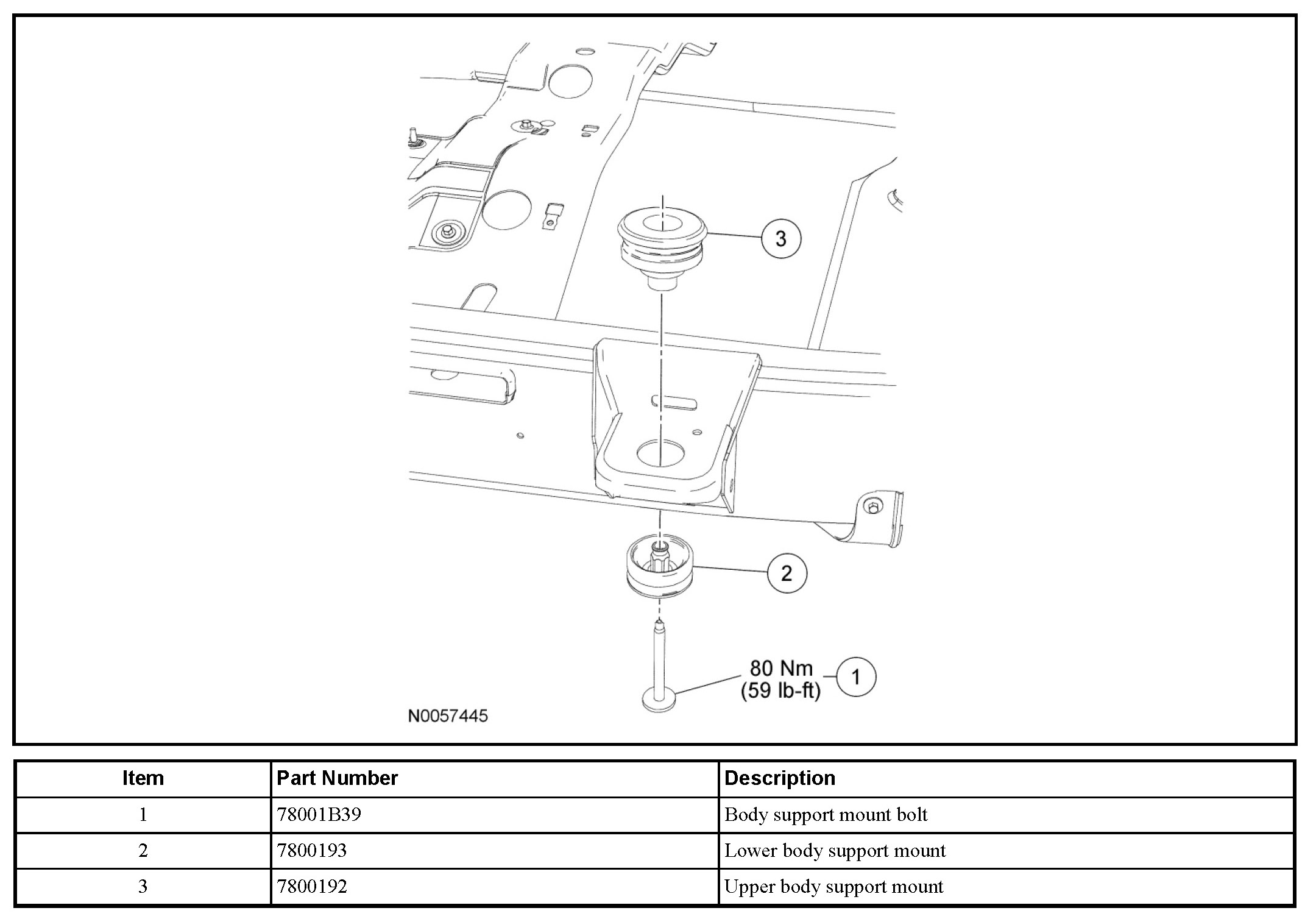 3

2

80 Nm
(59 lb-ft)

1

N0057445

| Item | Part Number | Description |
|---|---|---|
| 1 | 78001B39 | Body support mount bolt |
| 2 | 7800193 | Lower body support mount |
| 3 | 7800192 | Upper body support mount |