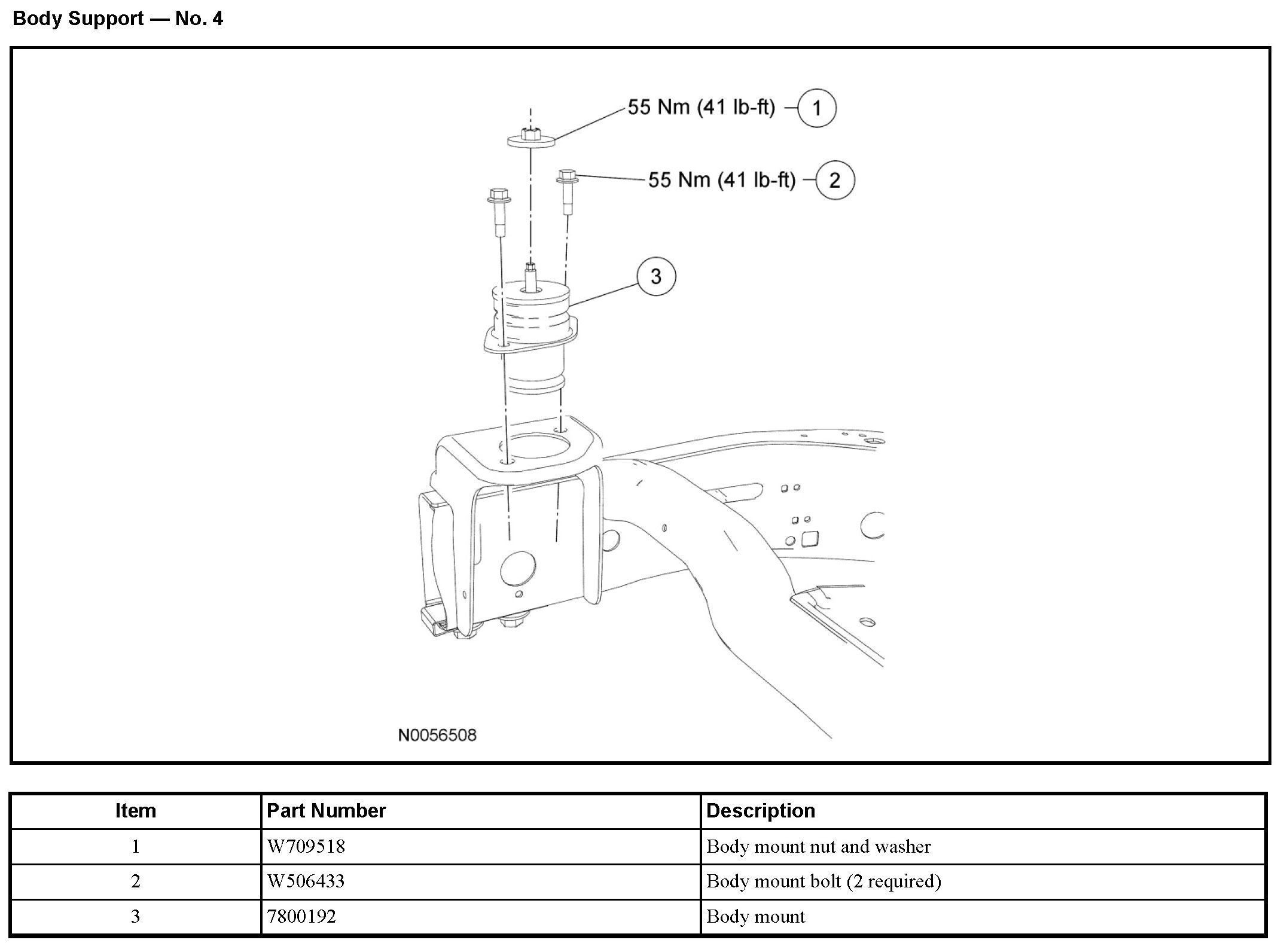 Body Support — No. 4

55 Nm (41 lb-ft) 1

55 Nm (41 lb-ft) 2

3

N0056508

| Item | Part Number | Description |
|---|---|---|
| 1 | W709518 | Body mount nut and washer |
| 2 | W506433 | Body mount bolt (2 required) |
| 3 | 7800192 | Body mount |