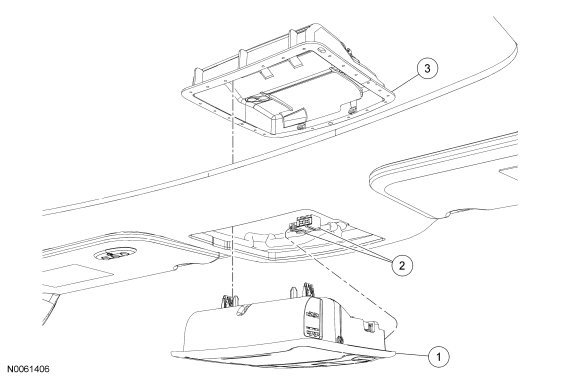 3

2

1

N0061406