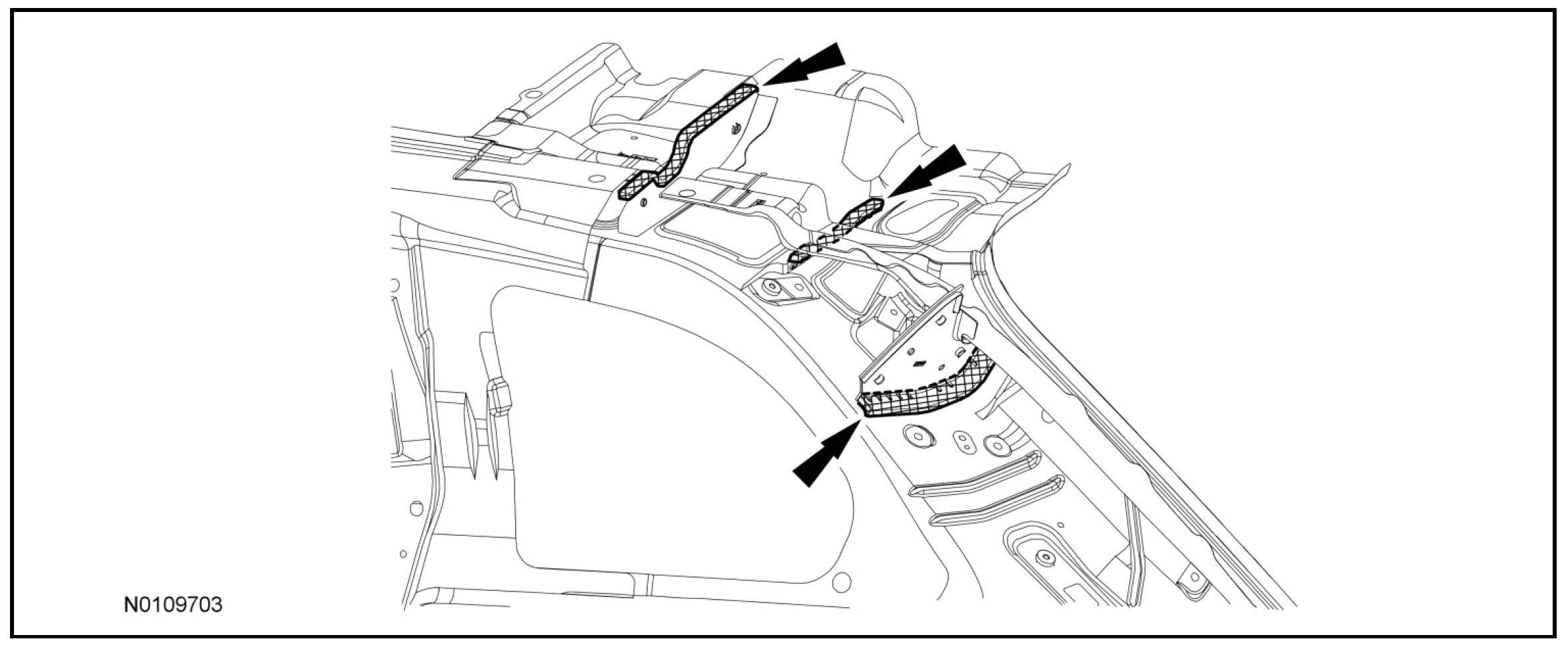 N0109703