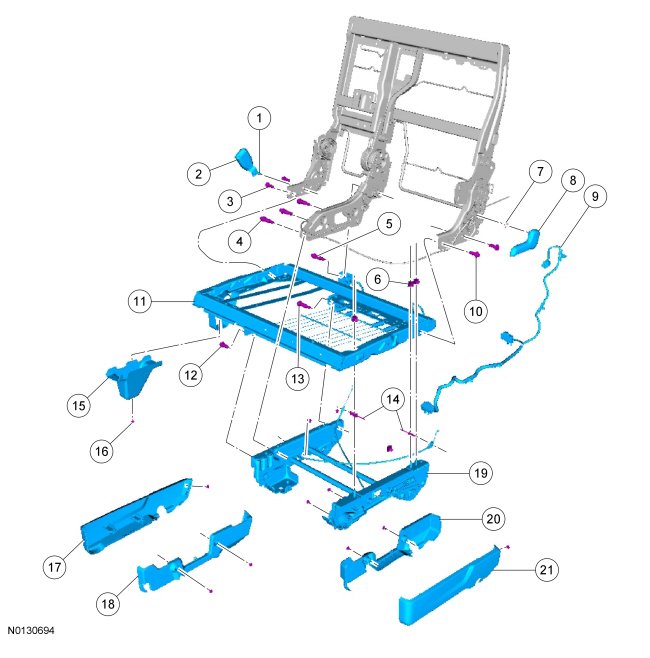 1
2
3
4
5
6
7
8
9
10
11
12
13
14
15
16
17
18
19
20
21
N0130694