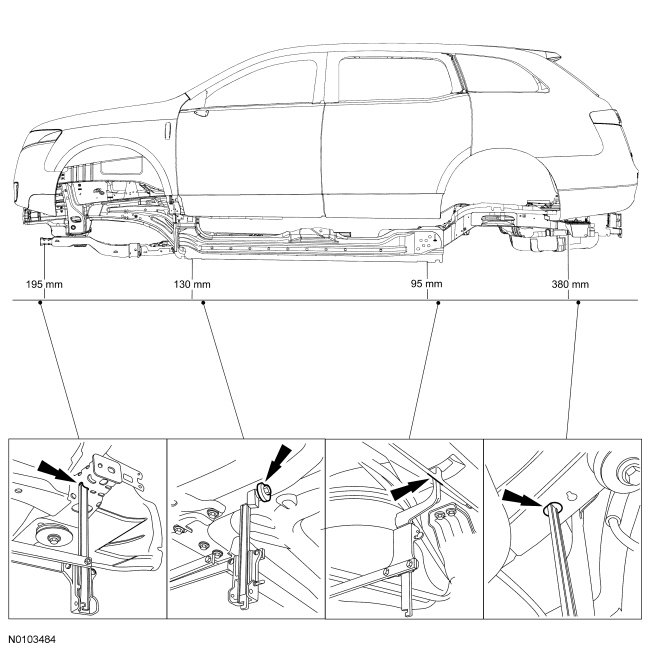 195 mm
130 mm
95 mm
380 mm

N0103484